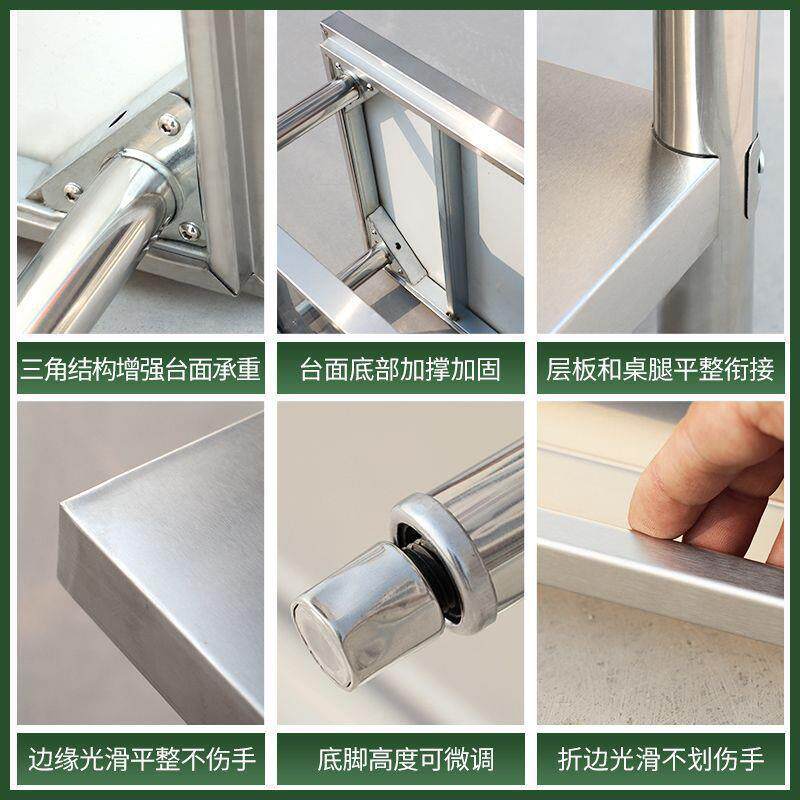 三角结构增强台面承重

台面底部加撑加固

层板和桌腿平整衔接

边缘光滑平整不伤手

底脚高度可微调

折边光滑不划伤手