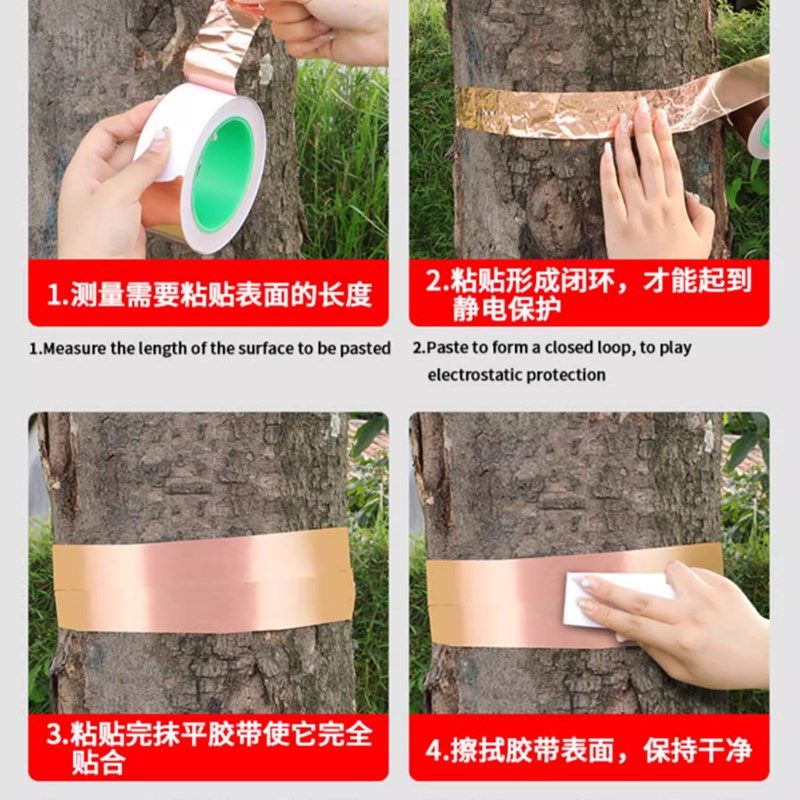 1.测量需要粘贴表面的长度

1.Measure the length of the surface to be pasted

2.粘贴形成闭环，才能起到静电保护

2.Paste to form a closed loop, to play electrostatic protection

3.粘贴完抹平胶带使它完全贴合

4.擦拭胶带表面，保持干净