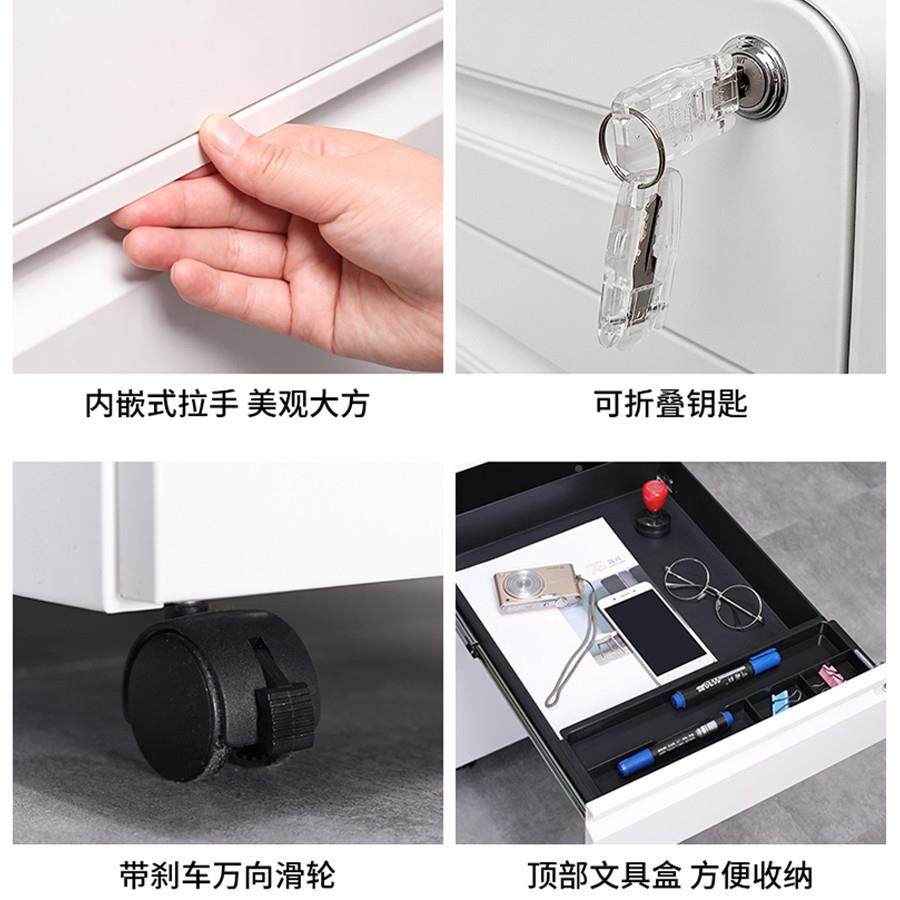 内嵌式拉手 美观大方

可折叠钥匙

带刹车万向滑轮

顶部文具盒 方便收纳