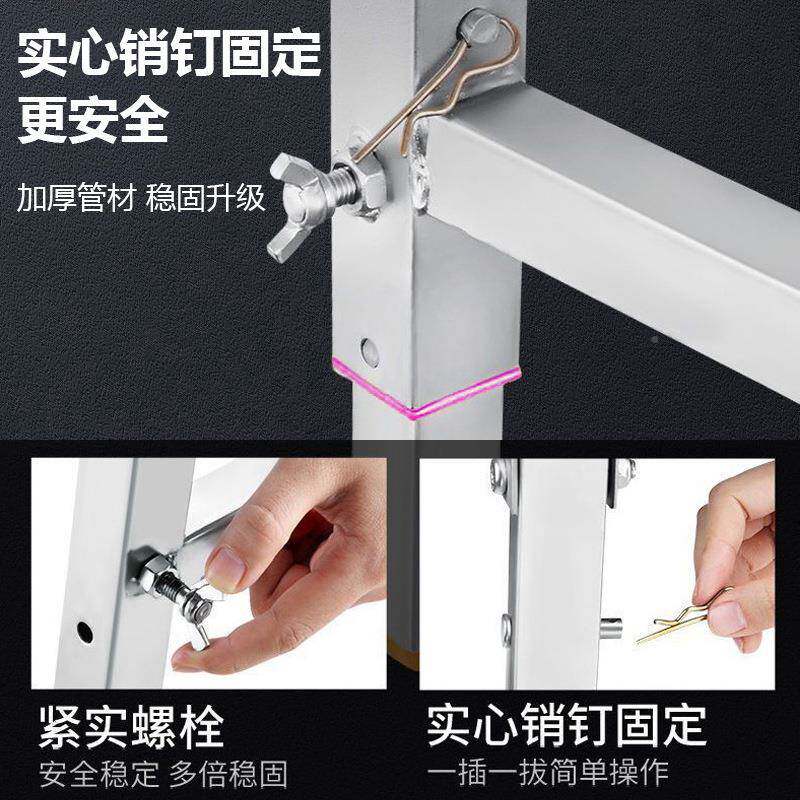 实心销钉固定
更安全

加厚管材 稳固升级

紧实螺栓
安全稳定 多倍稳固

实心销钉固定
一插一拔简单操作