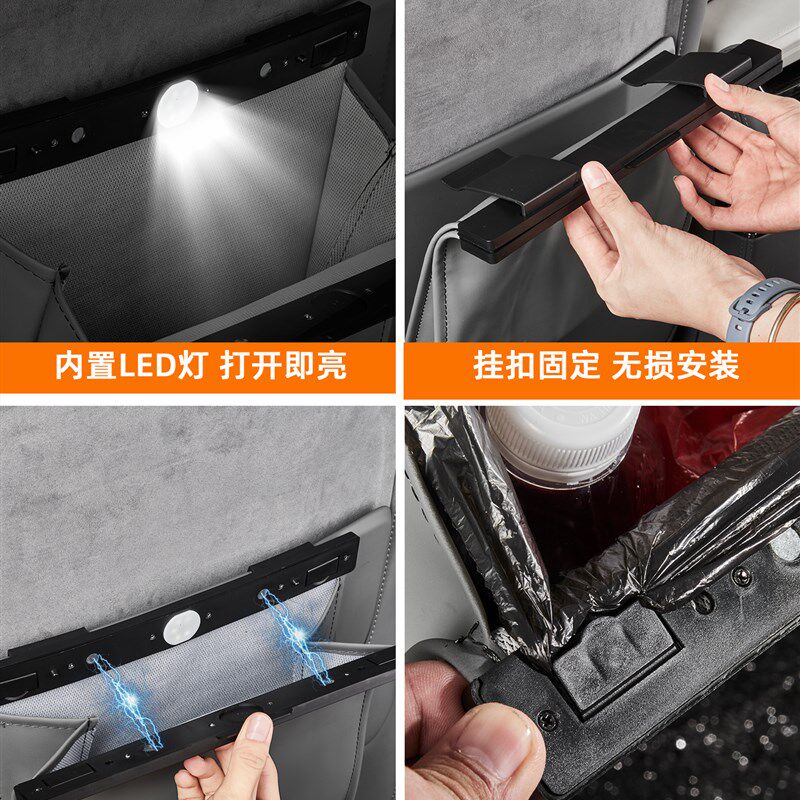 内置LED灯 打开即亮

挂扣固定 无损安装