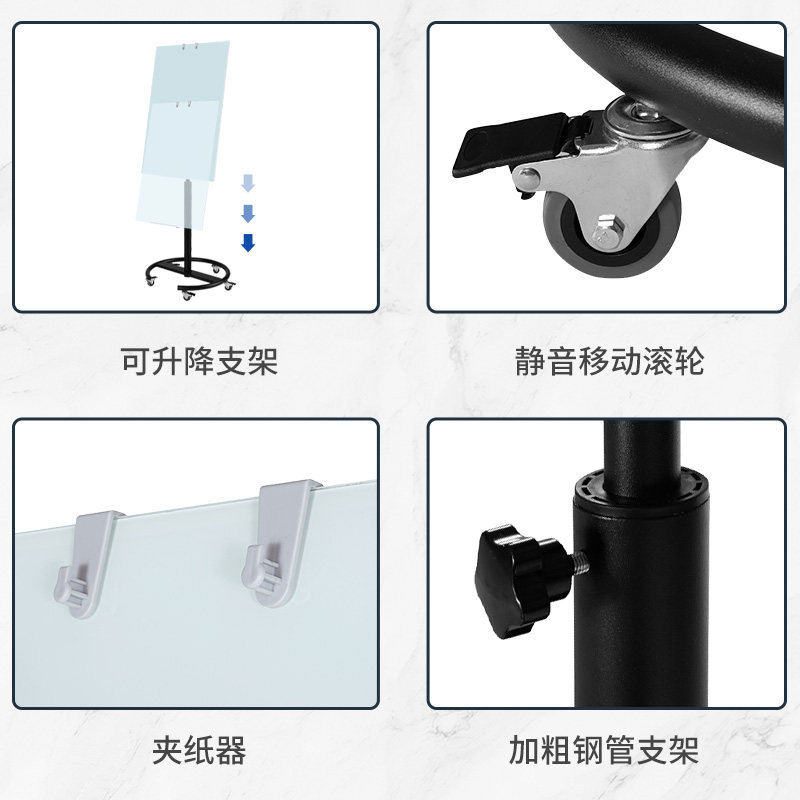 可升降支架

静音移动滚轮

夹纸器

加粗钢管支架