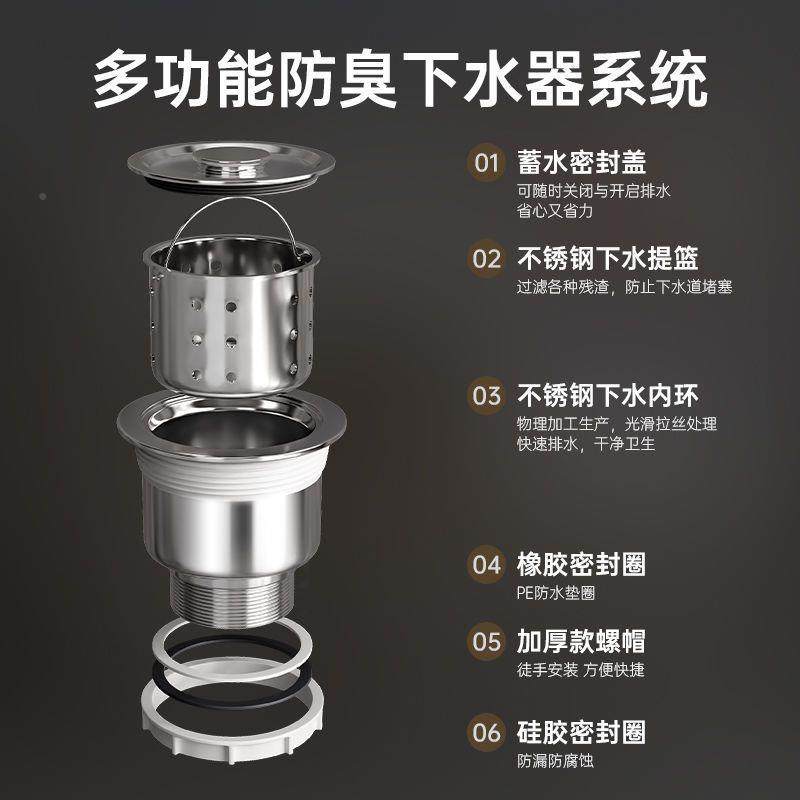 多功能防臭下水器系统

01 蓄水密封盖
可随时关闭与开启排水
省心又省力

02 不锈钢下水提篮
过滤各种残渣，防止下水道堵塞

03 不锈钢下水内环
物理加工生产，光滑拉丝处理
快速排水，干净卫生

04 橡胶密封圈
PE防水垫圈

05 加厚款螺帽
徒手安装 方便快捷

06 硅胶密封圈
防漏防腐蚀