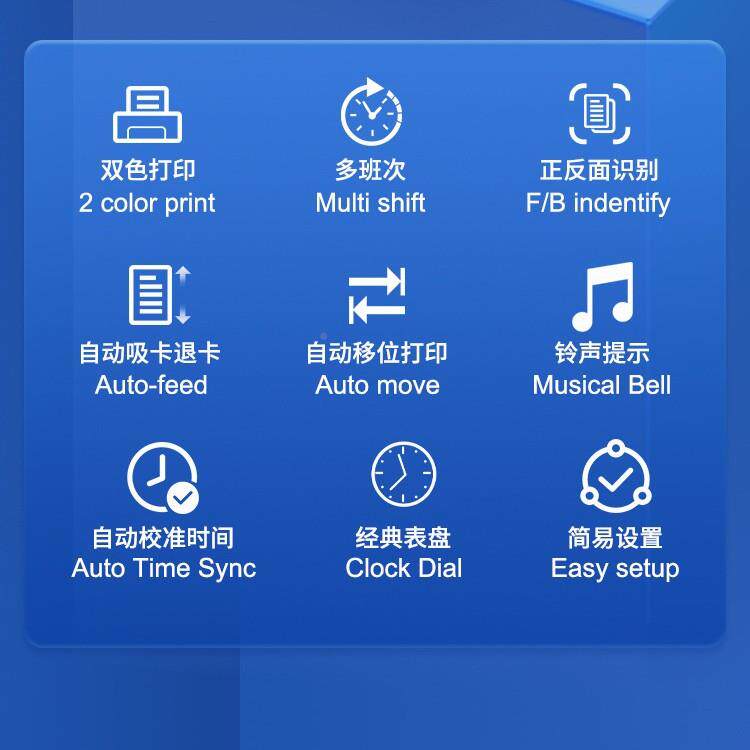 双色打印
2 color print

多班次
Multi shift

正反面识别
F/B indentify

自动吸卡退卡
Auto-feed

自动移位打印
Auto move

铃声提示
Musical Bell

自动校准时间
Auto Time Sync

经典表盘
Clock Dial

简易设置
Easy setup