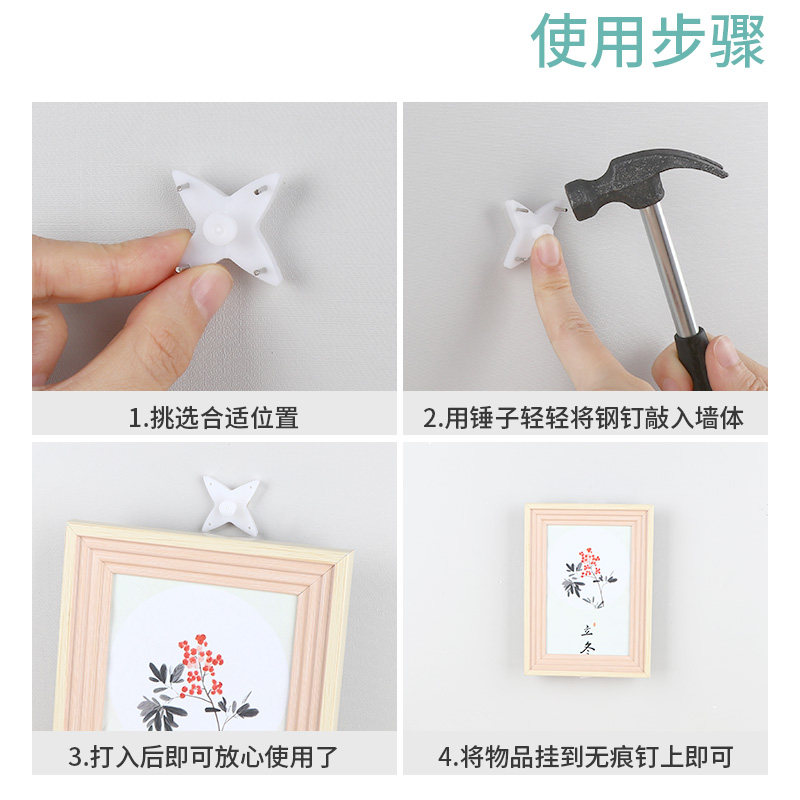 使用步骤

1.挑选合适位置

2.用锤子轻轻将钢钉敲入墙体

3.打入后即可放心使用了

立冬

4.将物品挂到无痕钉上即可