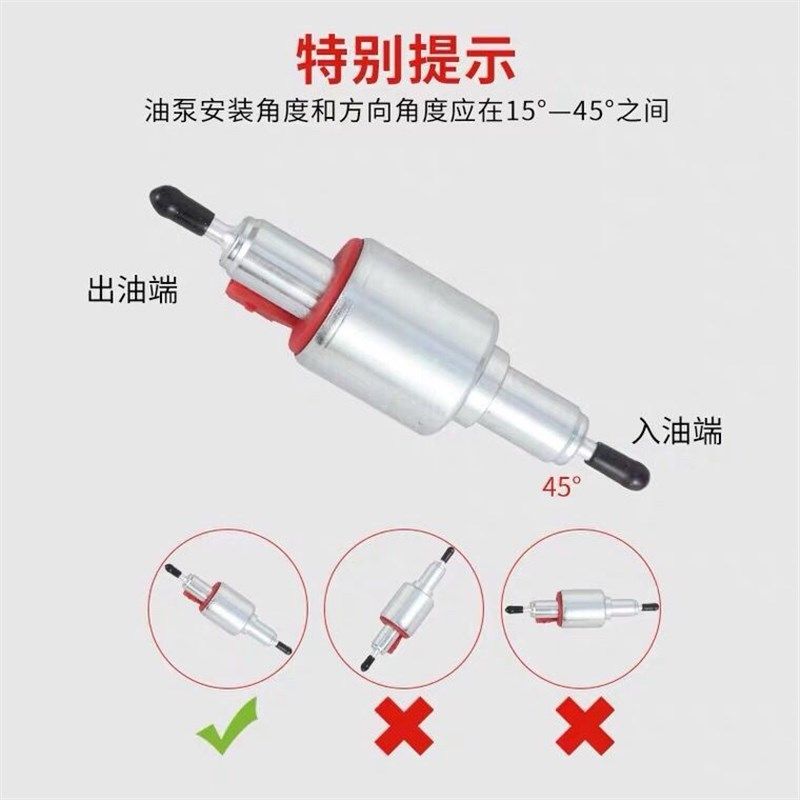 特别提示

油泵安装角度和方向角度应在15°—45°之间

出油端

入油端

45°