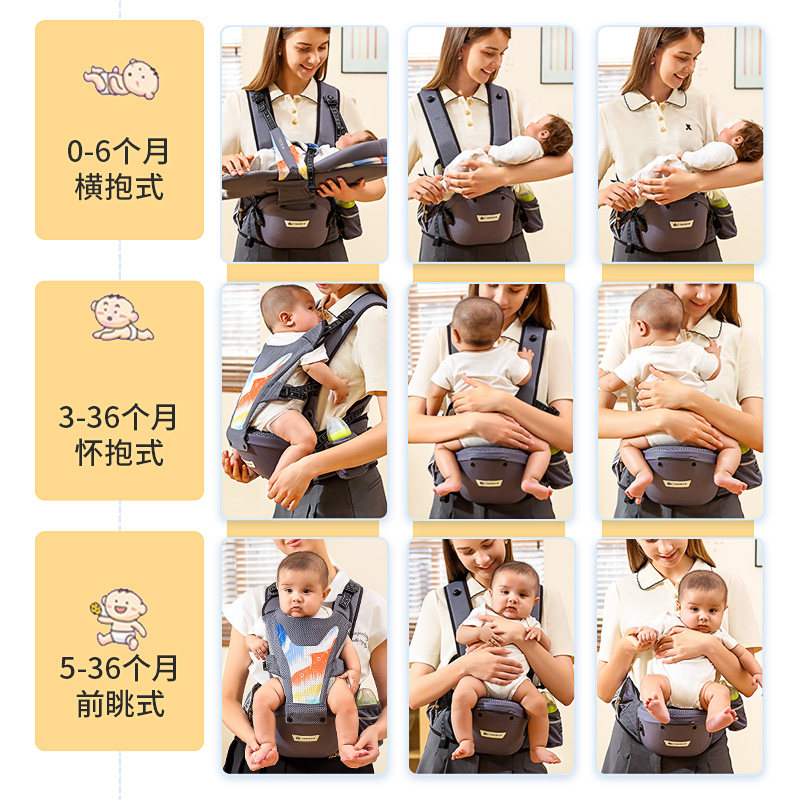 0-6个月
横抱式

3-36个月
怀抱式

5-36个月
前眺式