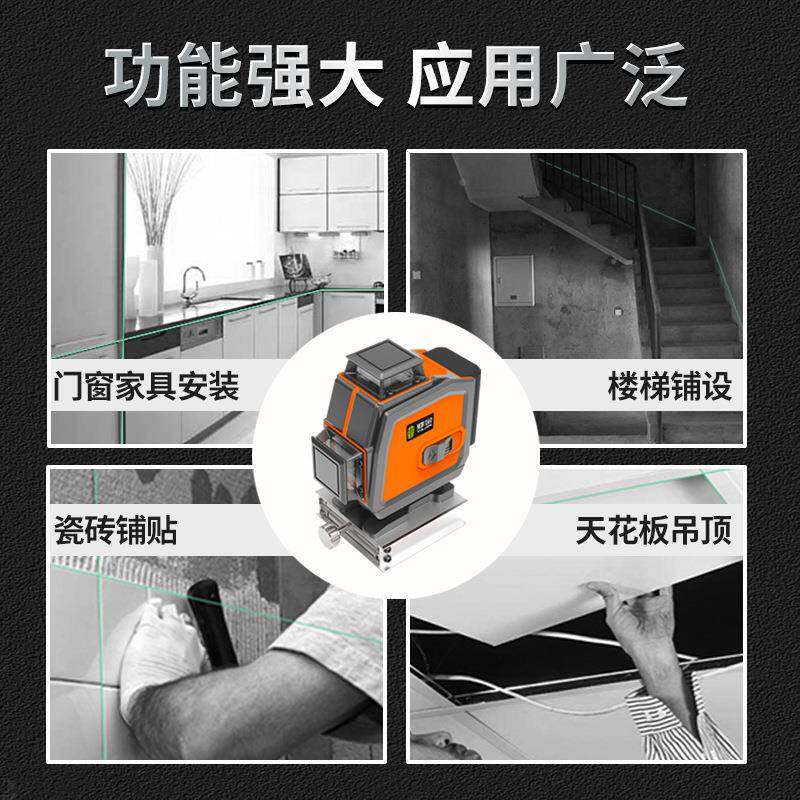 功能强大 应用广泛

门窗家具安装

楼梯铺设

瓷砖铺贴

天花板吊顶