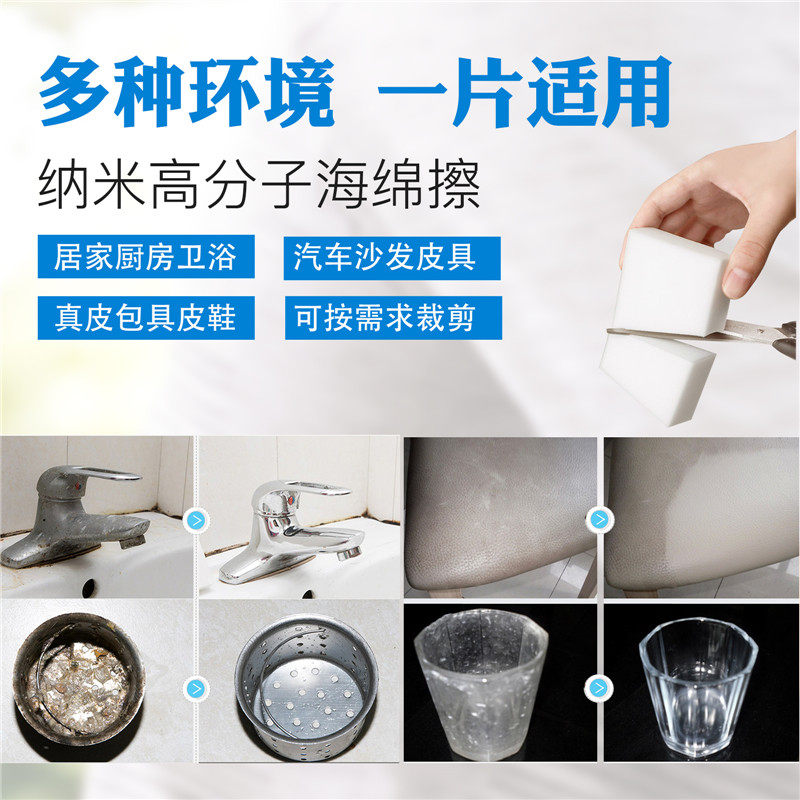 多种环境 一片适用

纳米高分子海绵擦

居家厨房卫浴

汽车沙发皮具

真皮包具皮鞋

可按需求裁剪