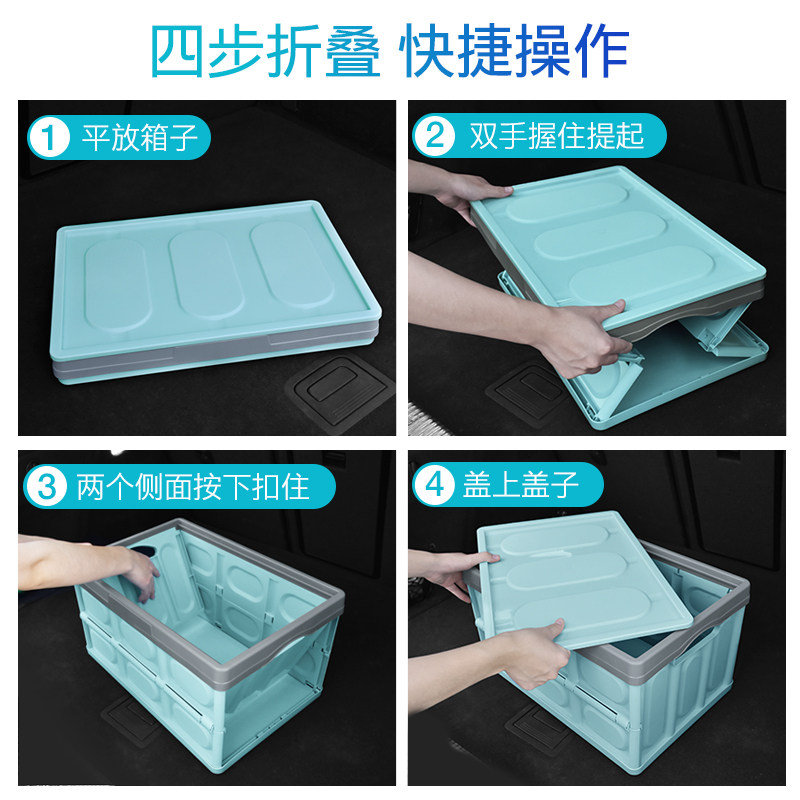 四步折叠 快捷操作

1 平放箱子

2 双手握住提起

3 两个侧面按下扣住

4 盖上盖子