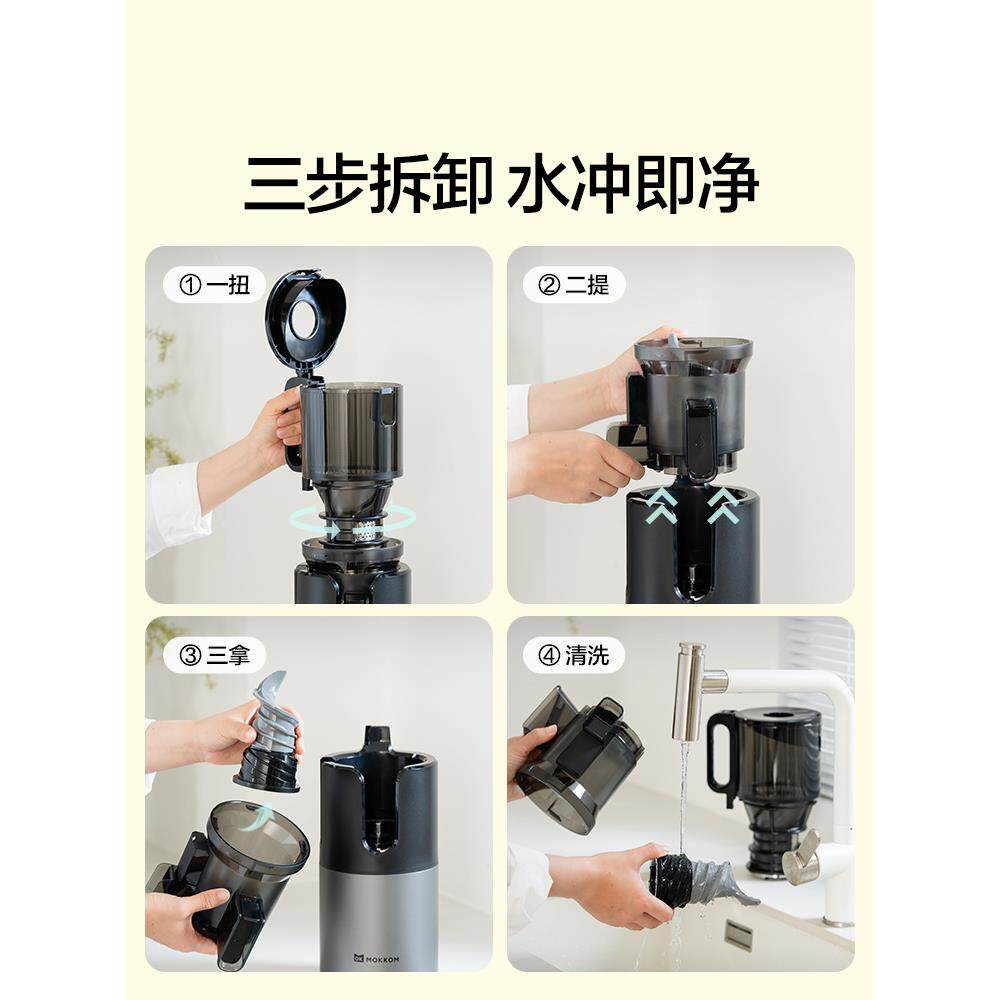 三步拆卸 水冲即净

① 一扭

② 二提

③ 三拿

④ 清洗

MOKKOM