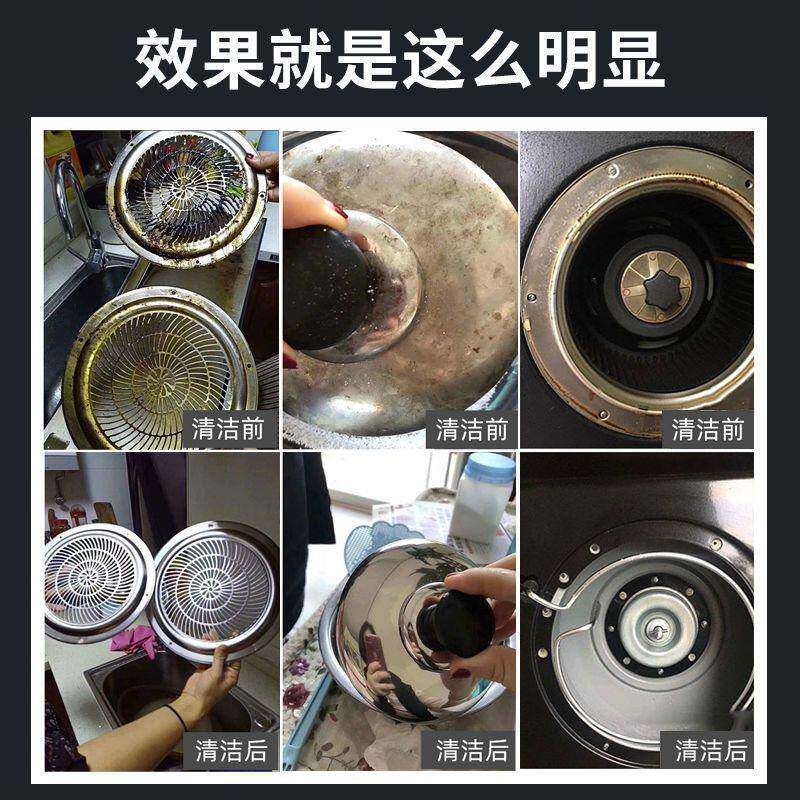 效果就是这么明显

清洁前

清洁前

清洁前

清洁后

清洁后

清洁后