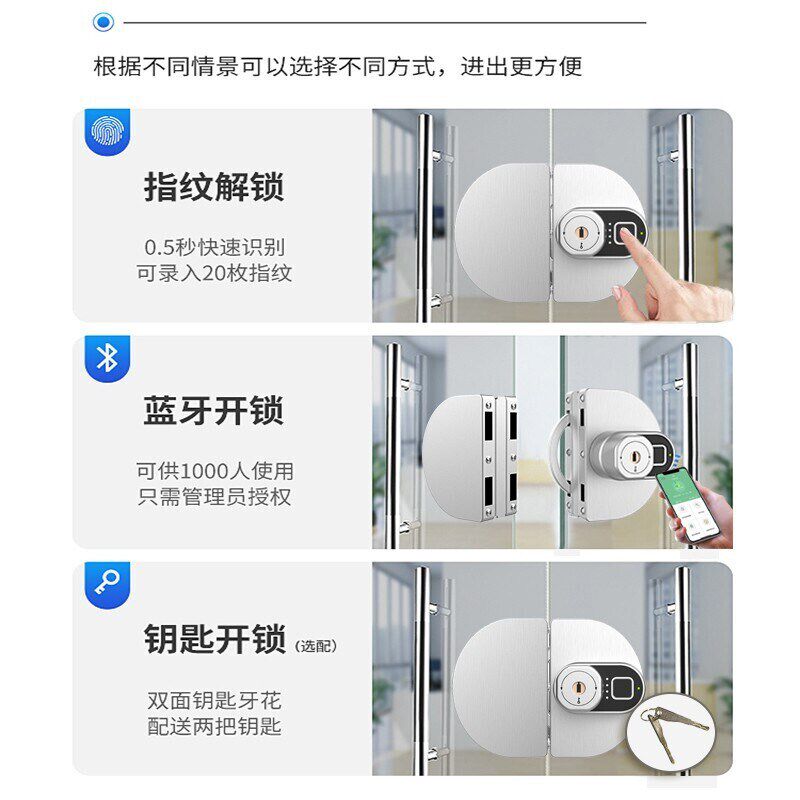 根据不同情景可以选择不同方式，进出更方便

指纹解锁

0.5秒快速识别
可录入20枚指纹

蓝牙开锁

可供1000人使用
只需管理员授权

钥匙开锁（选配）

双面钥匙牙花
配送两把钥匙