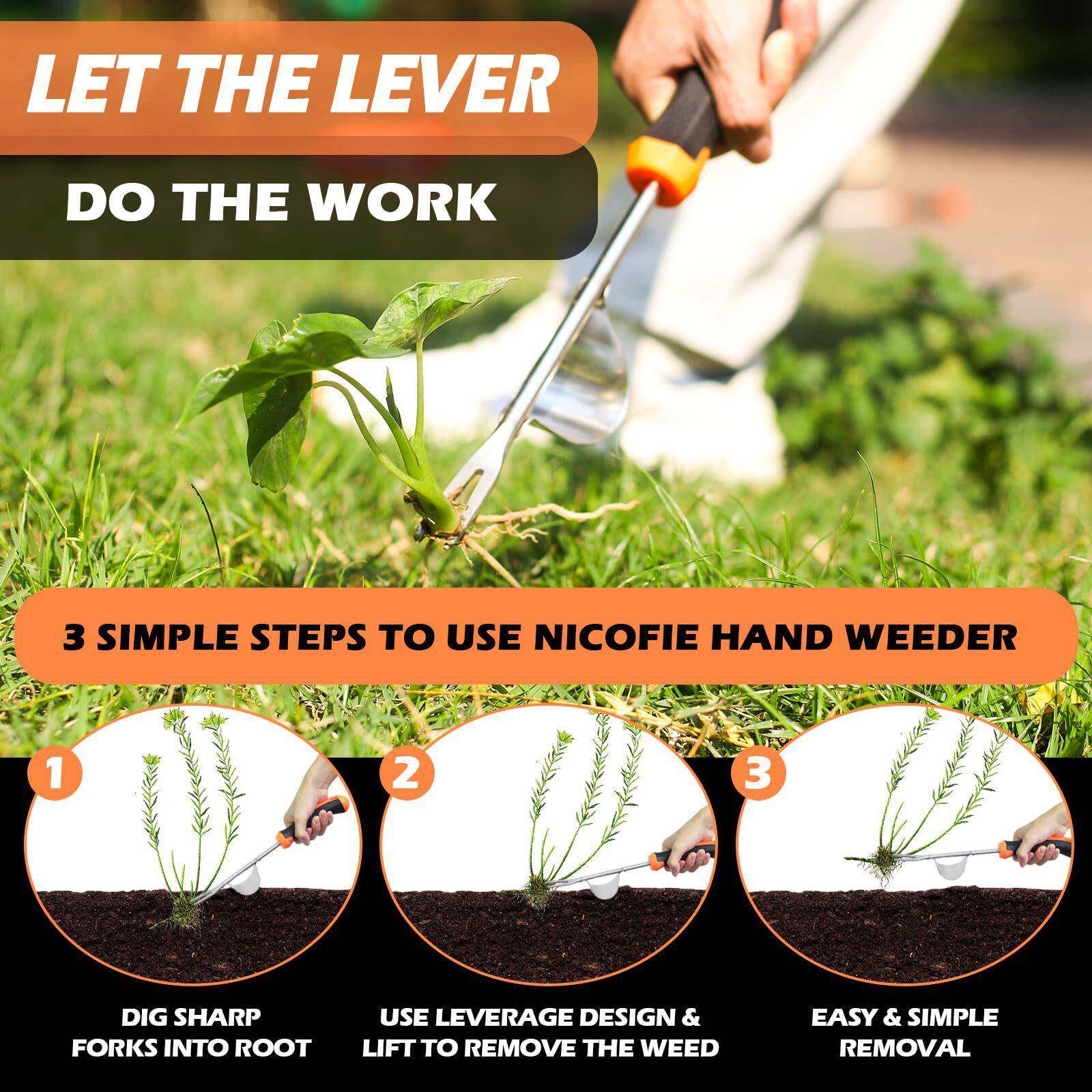 LET THE LEVER

DO THE WORK

3 SIMPLE STEPS TO USE NICOFIE HAND WEEDER

1

DIG SHARP FORKS INTO ROOT

2

USE LEVERAGE DESIGN & LIFT TO REMOVE THE WEED

3

EASY & SIMPLE REMOVAL