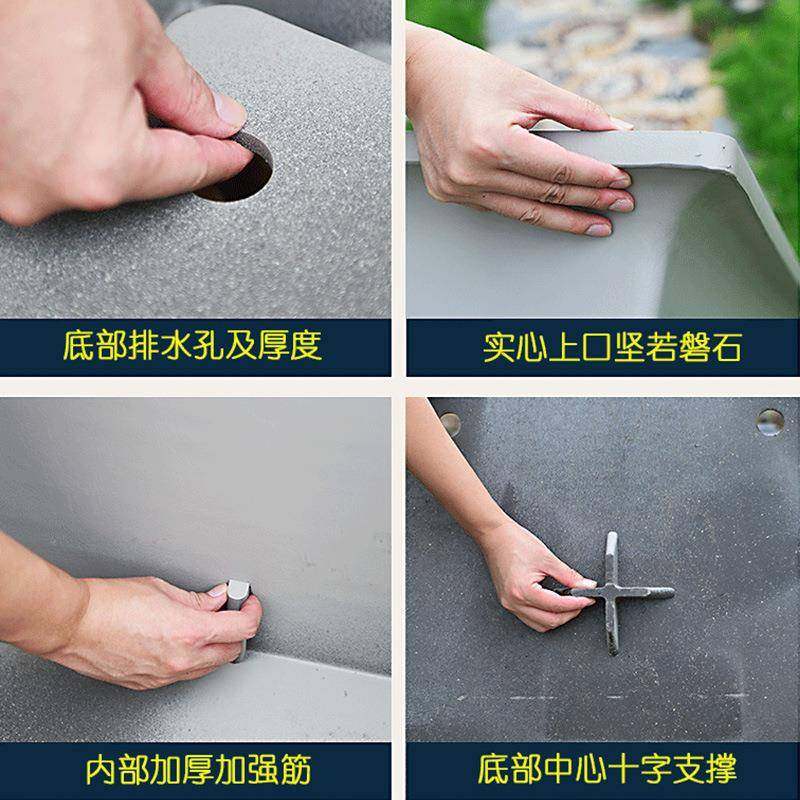 底部排水孔及厚度

实心上口坚若磐石

内部加厚加强筋

底部中心十字支撑