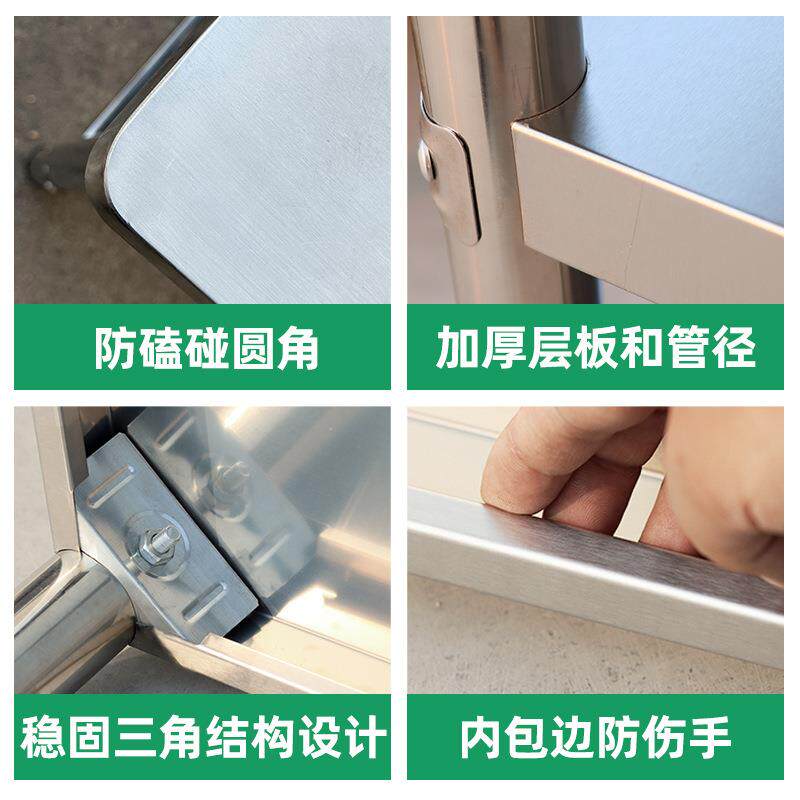 防磕碰圆角

加厚层板和管径

稳固三角结构设计

内包边防伤手