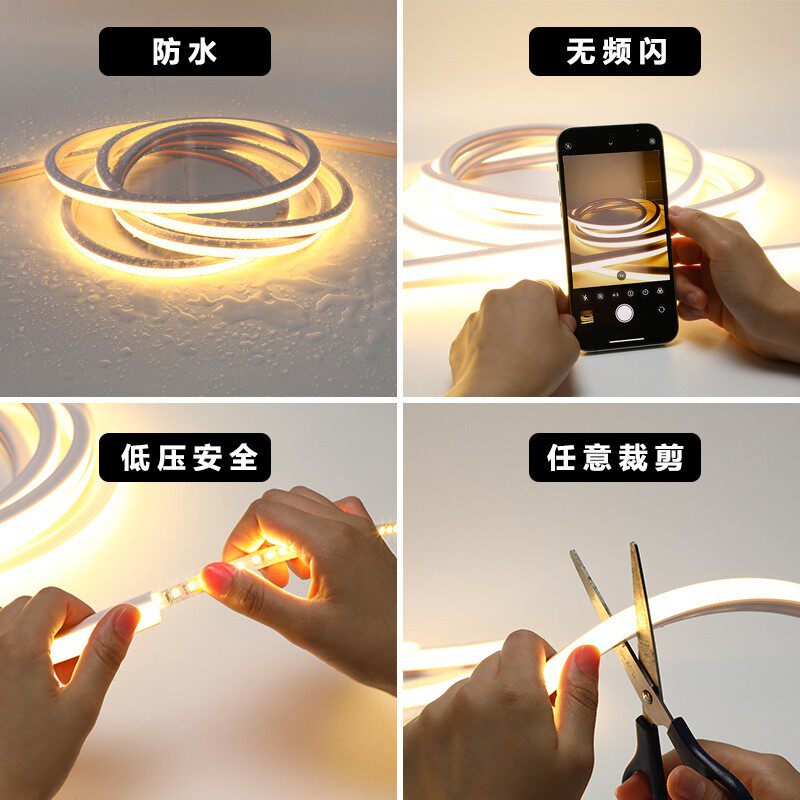 防水

无频闪

低压安全

任意裁剪