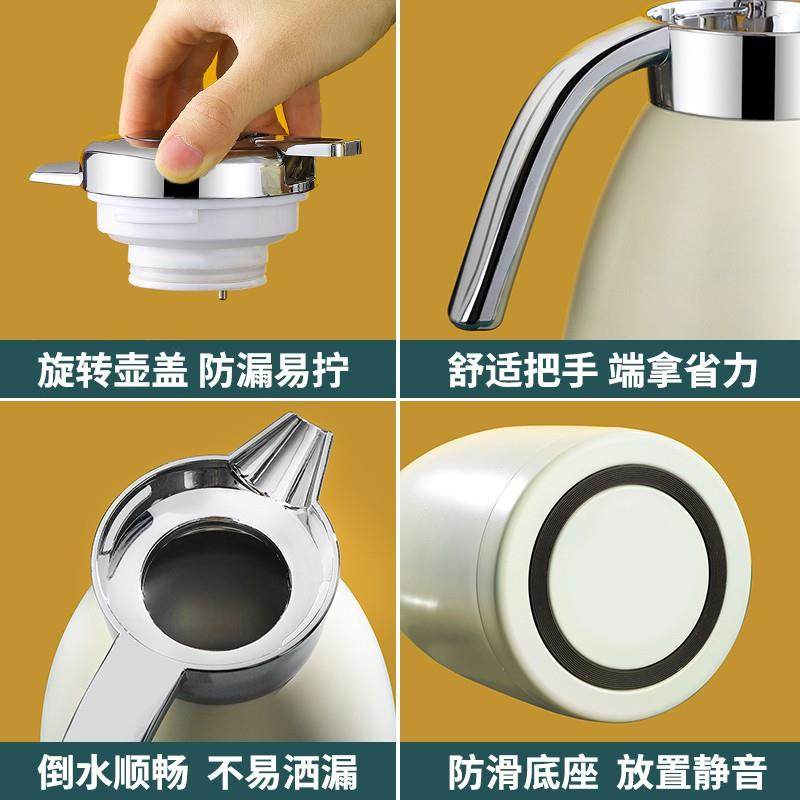 旋转壶盖 防漏易拧

舒适把手 端拿省力

倒水顺畅 不易洒漏

防滑底座 放置静音