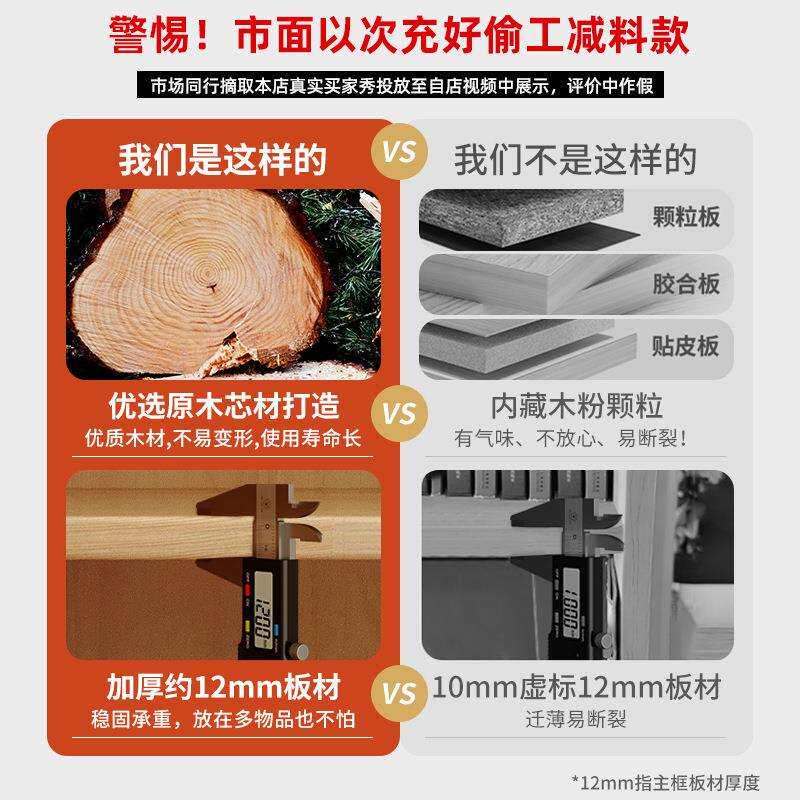 警惕！市面以次充好偷工减料款

市场同行摘取本店真实买家秀投放至自店视频中展示，评价中作假

我们是这样的

VS

我们不是这样的

颗粒板

胶合板

贴皮板

优选原木芯材打造

优质木材,不易变形,使用寿命长

VS

内藏木粉颗粒

有气味、不放心、易断裂！

12.00

10.00

加厚约12mm板材

稳固承重，放在多物品也不怕

VS

10mm虚标12mm板材

迁薄易断裂

*12mm指主框板材厚度