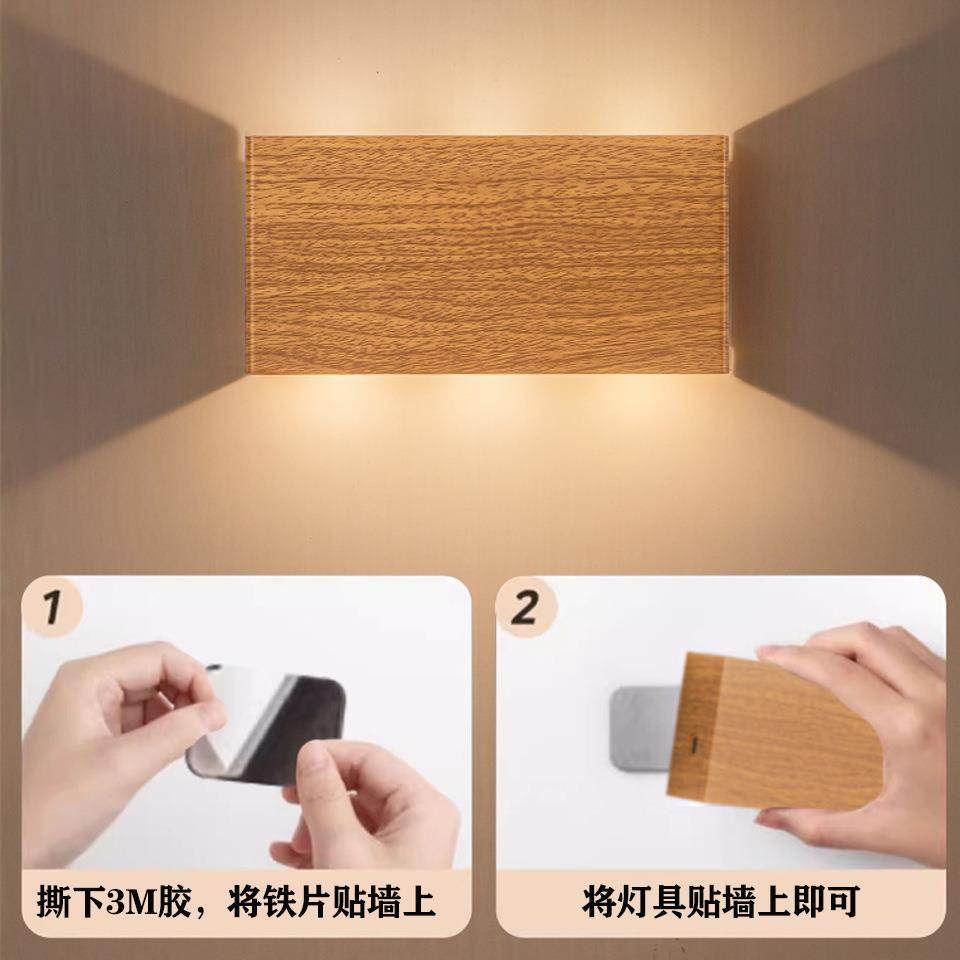 1

撕下3M胶，将铁片贴墙上

2

将灯具贴墙上即可