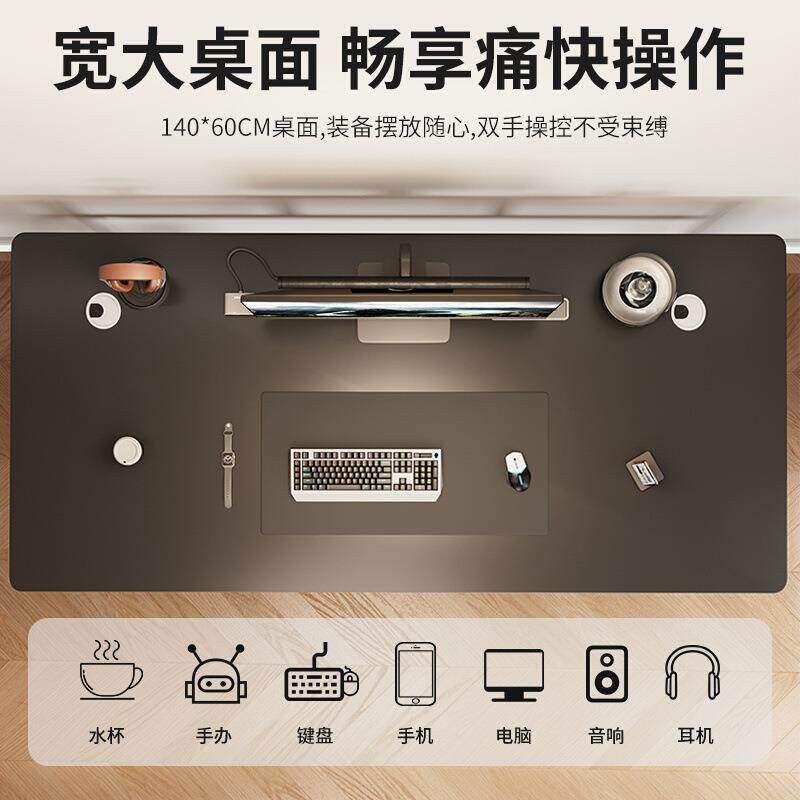 宽大桌面 畅享痛快操作

140*60CM桌面,装备摆放随心,双手操控不受束缚

水杯 手办 键盘 手机 电脑 音响 耳机