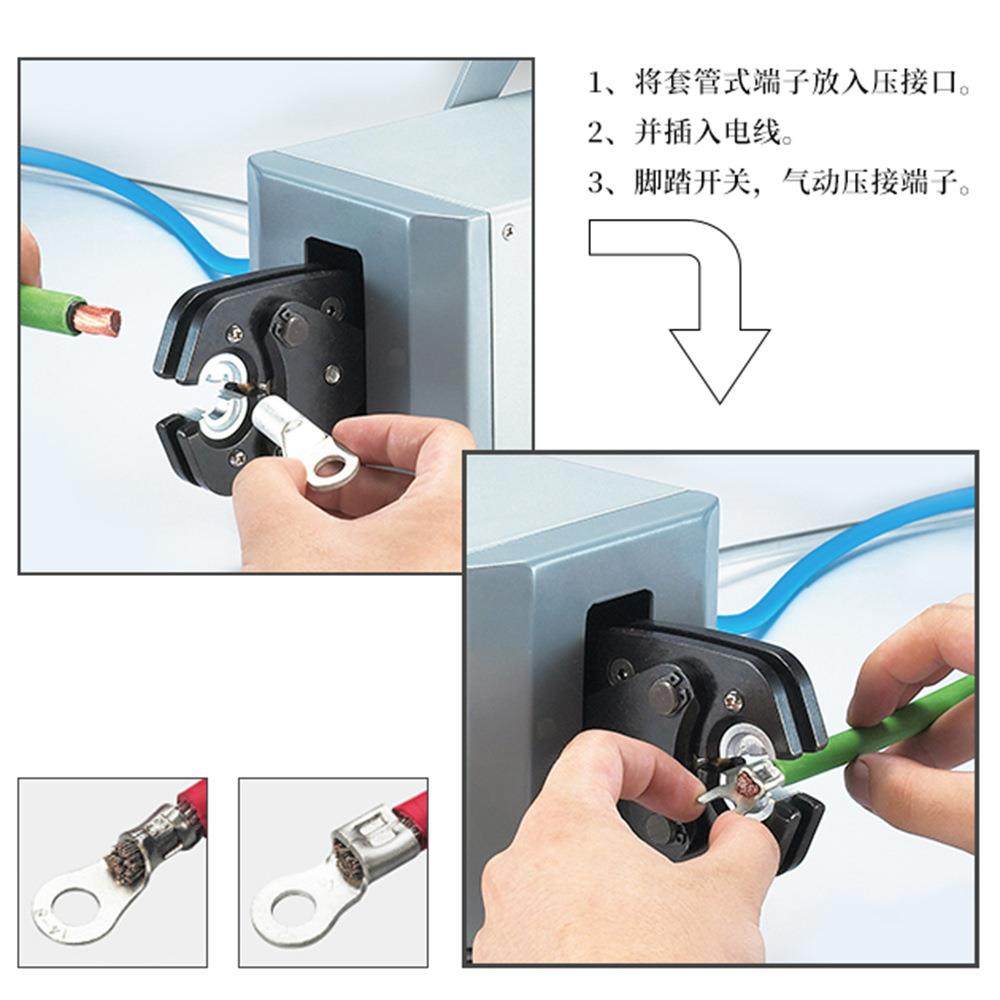 1、将套管式端子放入压接口。
2、并插入电线。
3、脚踏开关，气动压接端子。