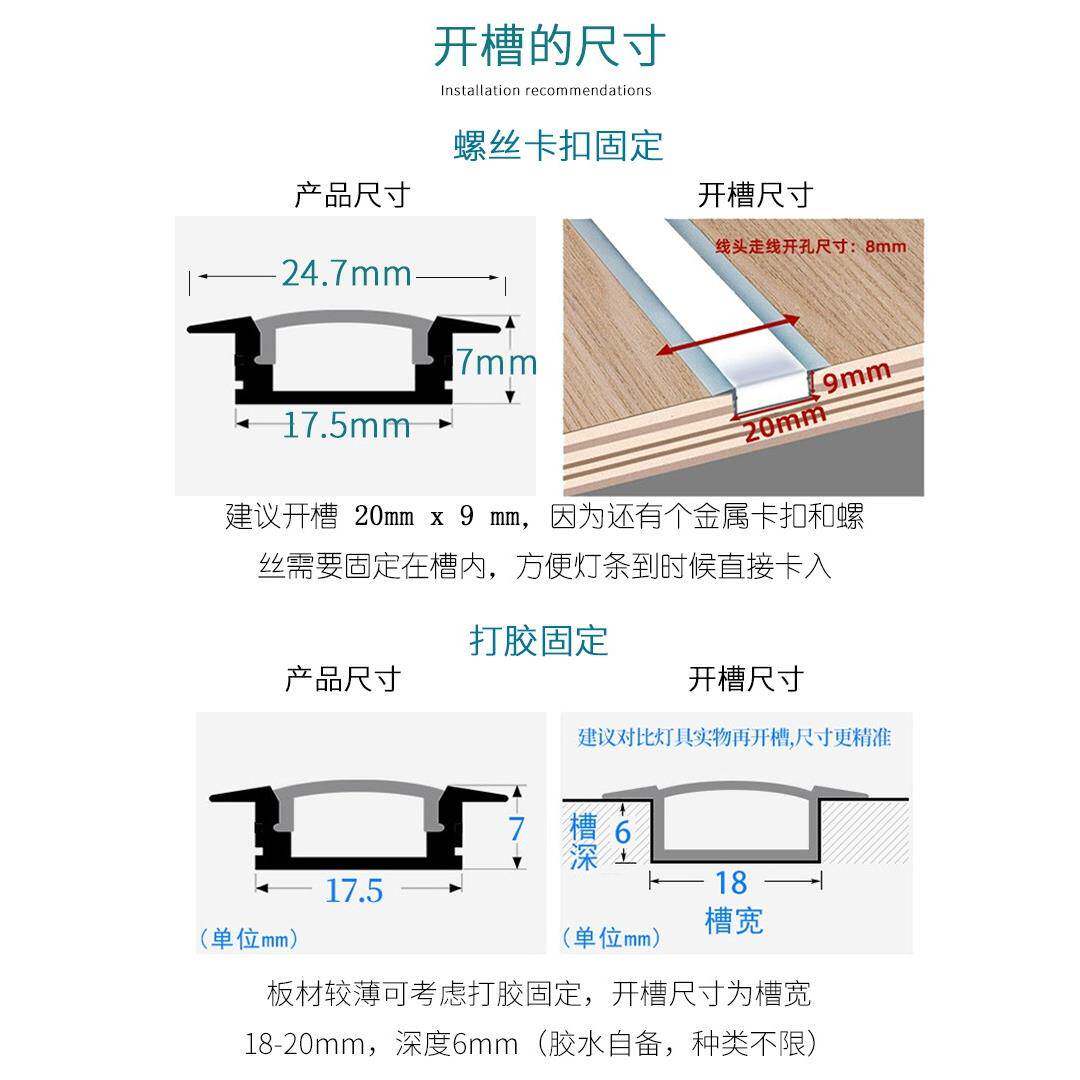 开槽的尺寸

Installation recommendations

螺丝卡扣固定

产品尺寸

24.7mm

7mm

17.5mm

开槽尺寸

线头走线开孔尺寸：8mm

9mm

20mm

建议开槽 20mm x 9 mm，因为还有个金属卡扣和螺丝需要固定在槽内，方便灯条到时候直接卡入

打胶固定

产品尺寸

7

17.5

（单位mm）

开槽尺寸

建议对比灯具实物再开槽,尺寸更精准

槽深

6

18

槽宽

（单位mm）

板材较薄可考虑打胶固定，开槽尺寸为槽宽18-20mm，深度6mm（胶水自备，种类不限）