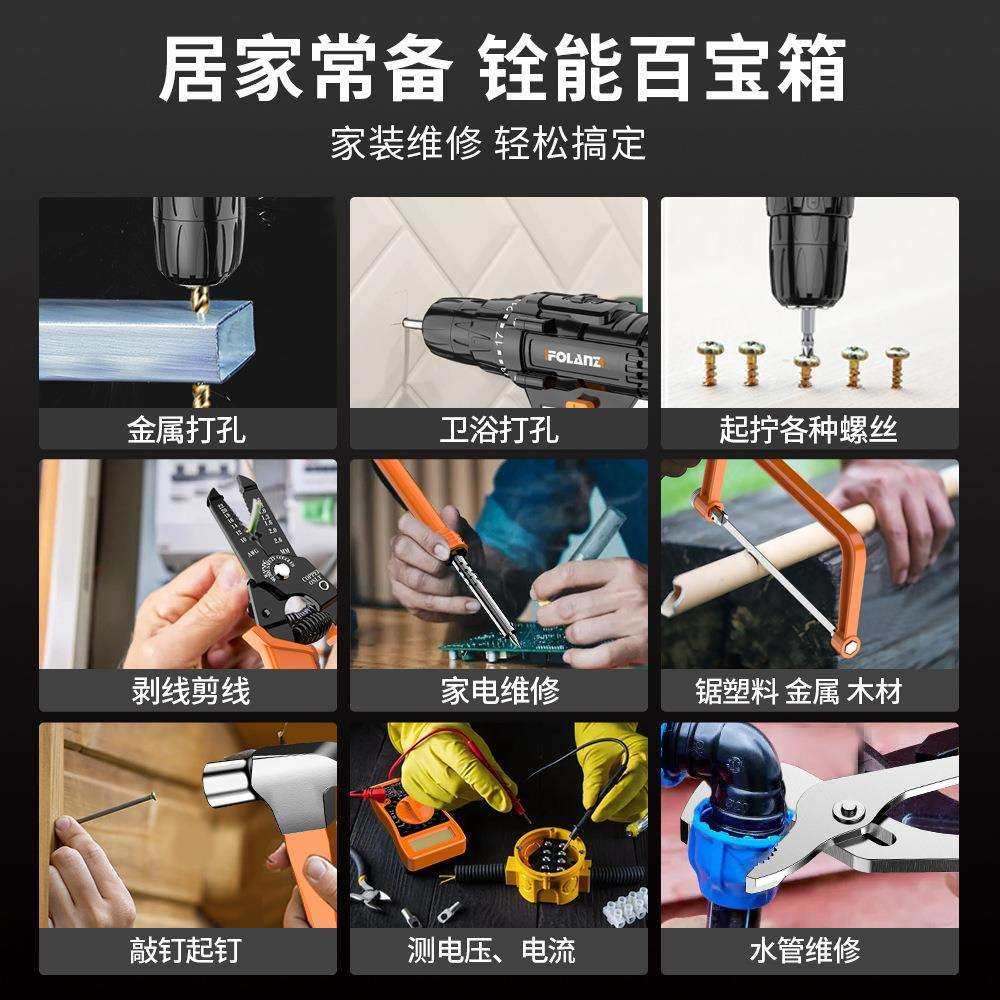 居家常备 铨能百宝箱

家装维修 轻松搞定

FOLANZ

金属打孔

卫浴打孔

起拧各种螺丝

剥线剪线

家电维修

锯塑料 金属 木材

敲钉起钉

测电压、电流

水管维修