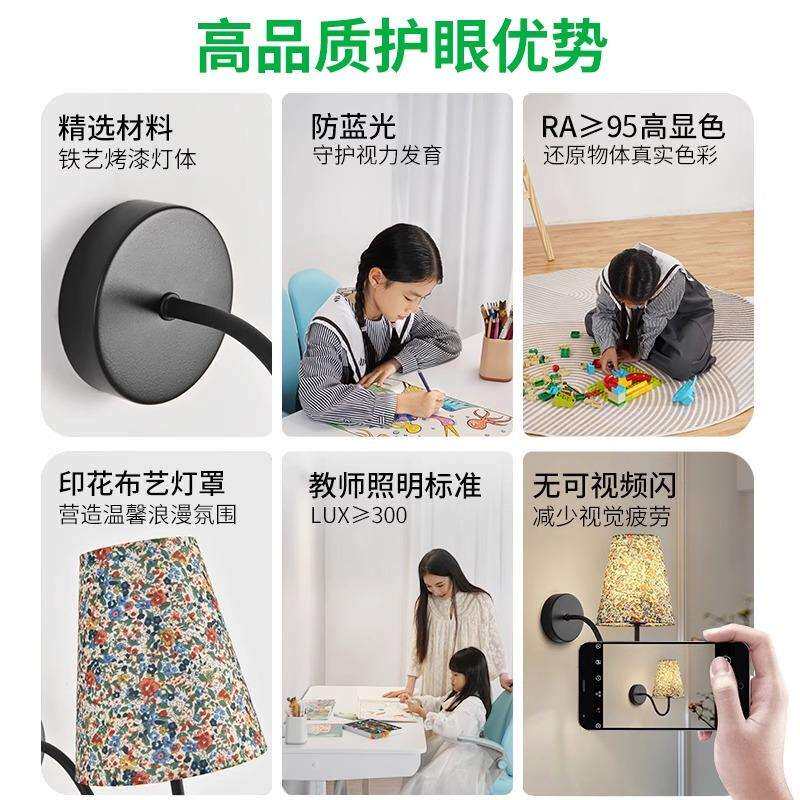 高品质护眼优势

精选材料
铁艺烤漆灯体

防蓝光
守护视力发育

RA≥95高显色
还原物体真实色彩

印花布艺灯罩
营造温馨浪漫氛围

教师照明标准
LUX≥300

无可视频闪
减少视觉疲劳