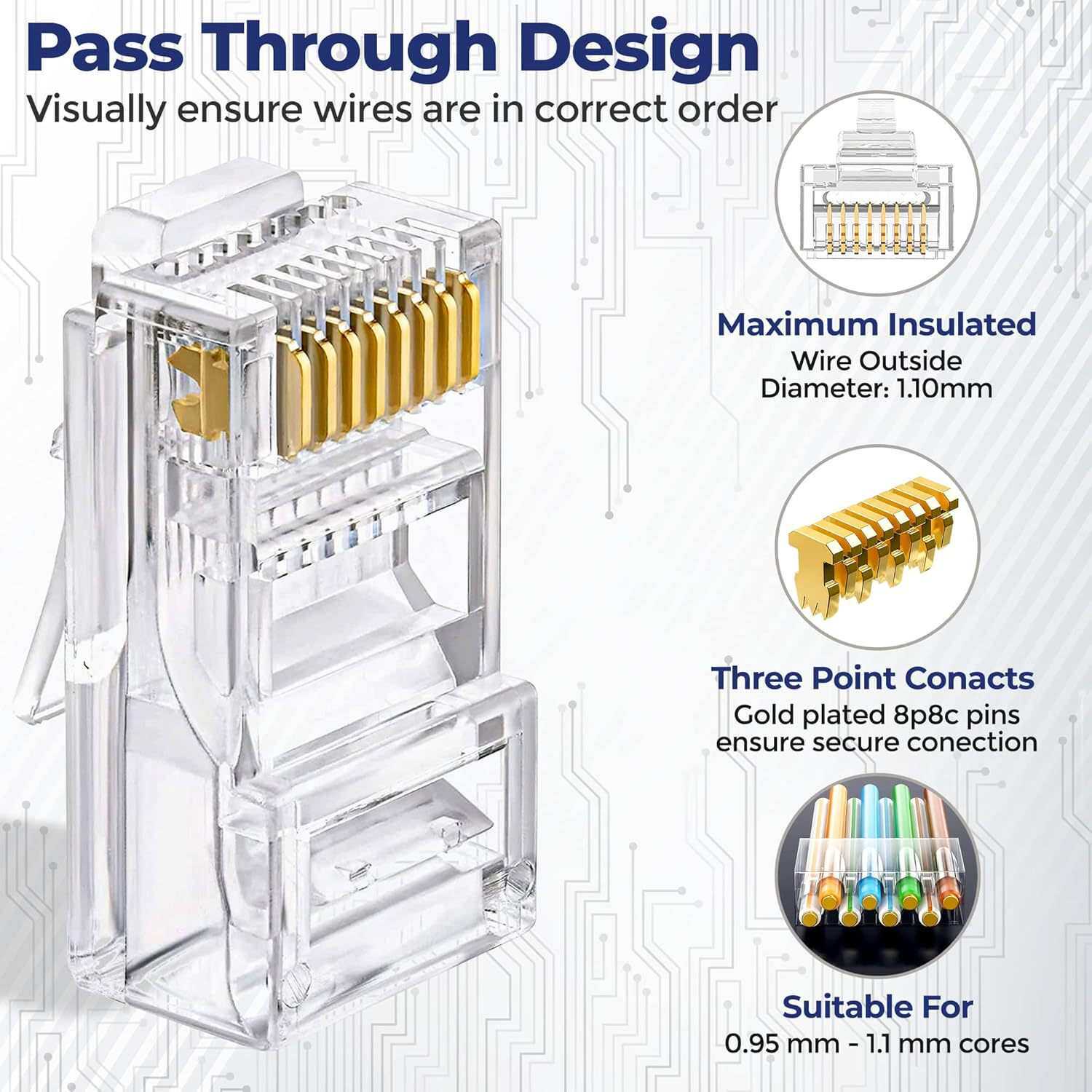 Pass Through Design
Visually ensure wires are in correct order

Maximum Insulated
Wire Outside
Diameter: 1.10mm

Three Point Conacts
Gold plated 8p8c pins
ensure secure conection

Suitable For
0.95 mm - 1.1 mm cores