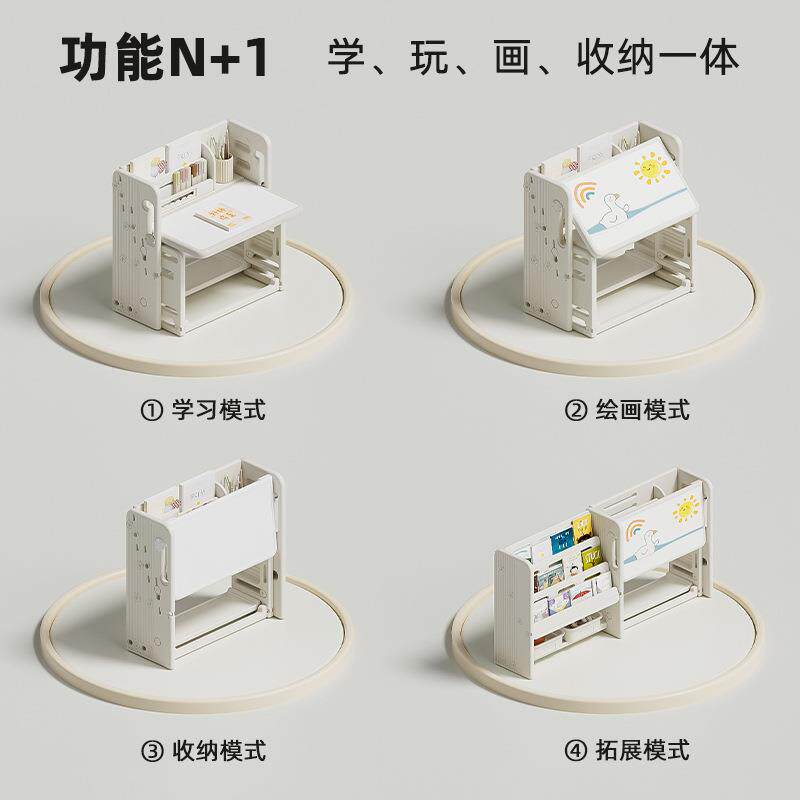 功能N+1 学、玩、画、收纳一体

① 学习模式

② 绘画模式

③ 收纳模式

④ 拓展模式