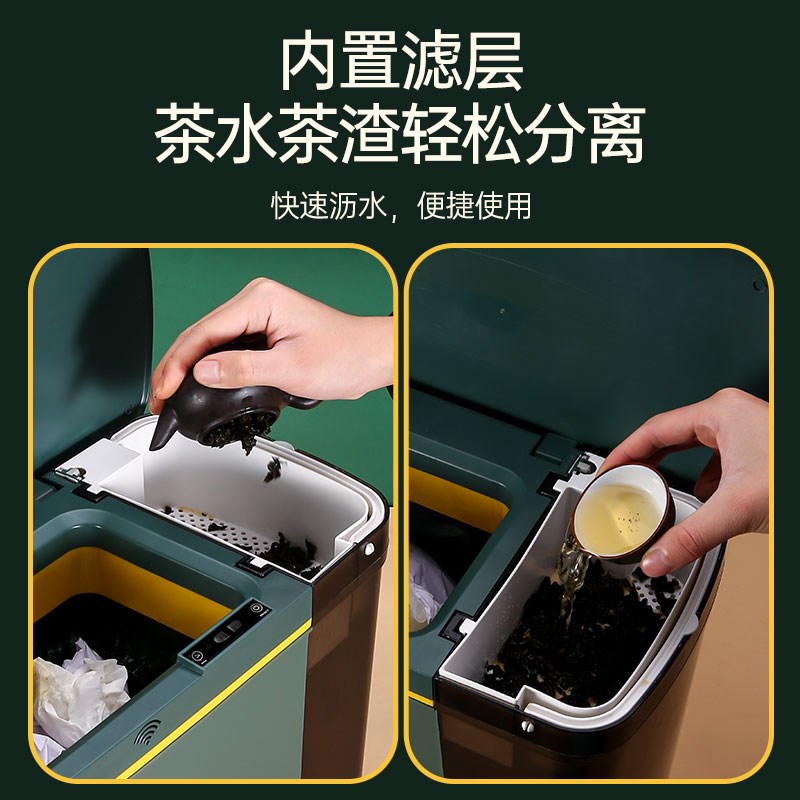 内置滤层
茶水茶渣轻松分离

快速沥水，便捷使用