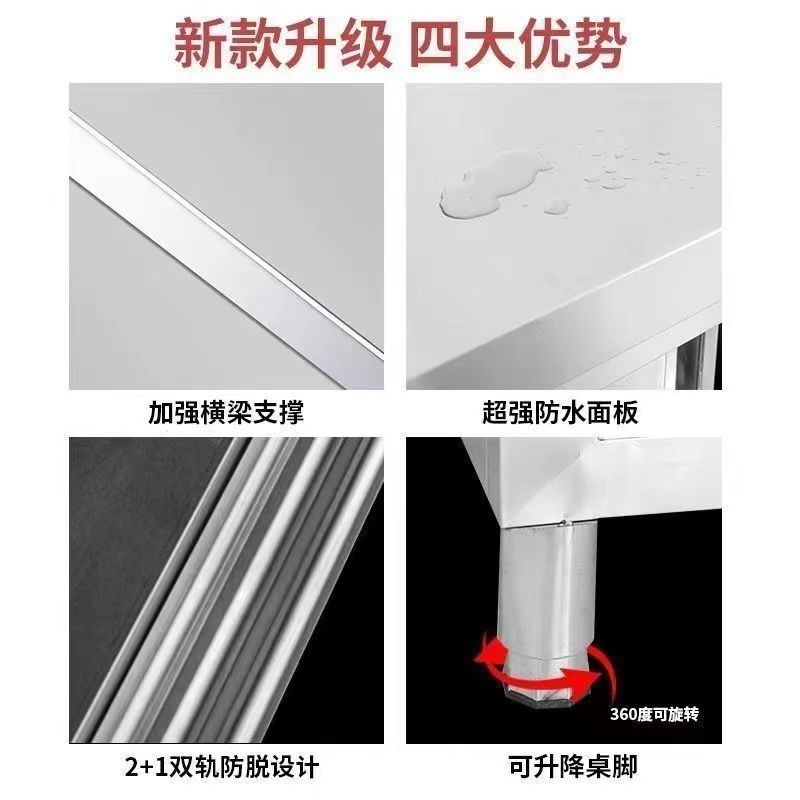 新款升级 四大优势

加强横梁支撑

超强防水面板

2+1双轨防脱设计

360度可旋转

可升降桌脚