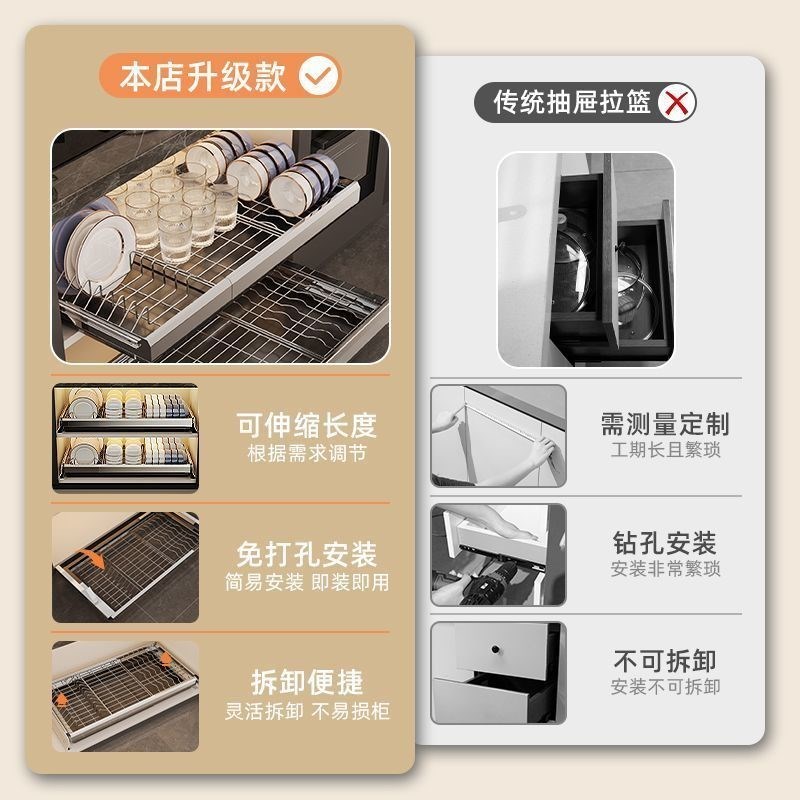 本店升级款

可伸缩长度
根据需求调节

免打孔安装
简易安装 即装即用

拆卸便捷
灵活拆卸 不易损柜

传统抽屉拉篮

需测量定制
工期长且繁琐

钻孔安装
安装非常繁琐

不可拆卸
安装不可拆卸