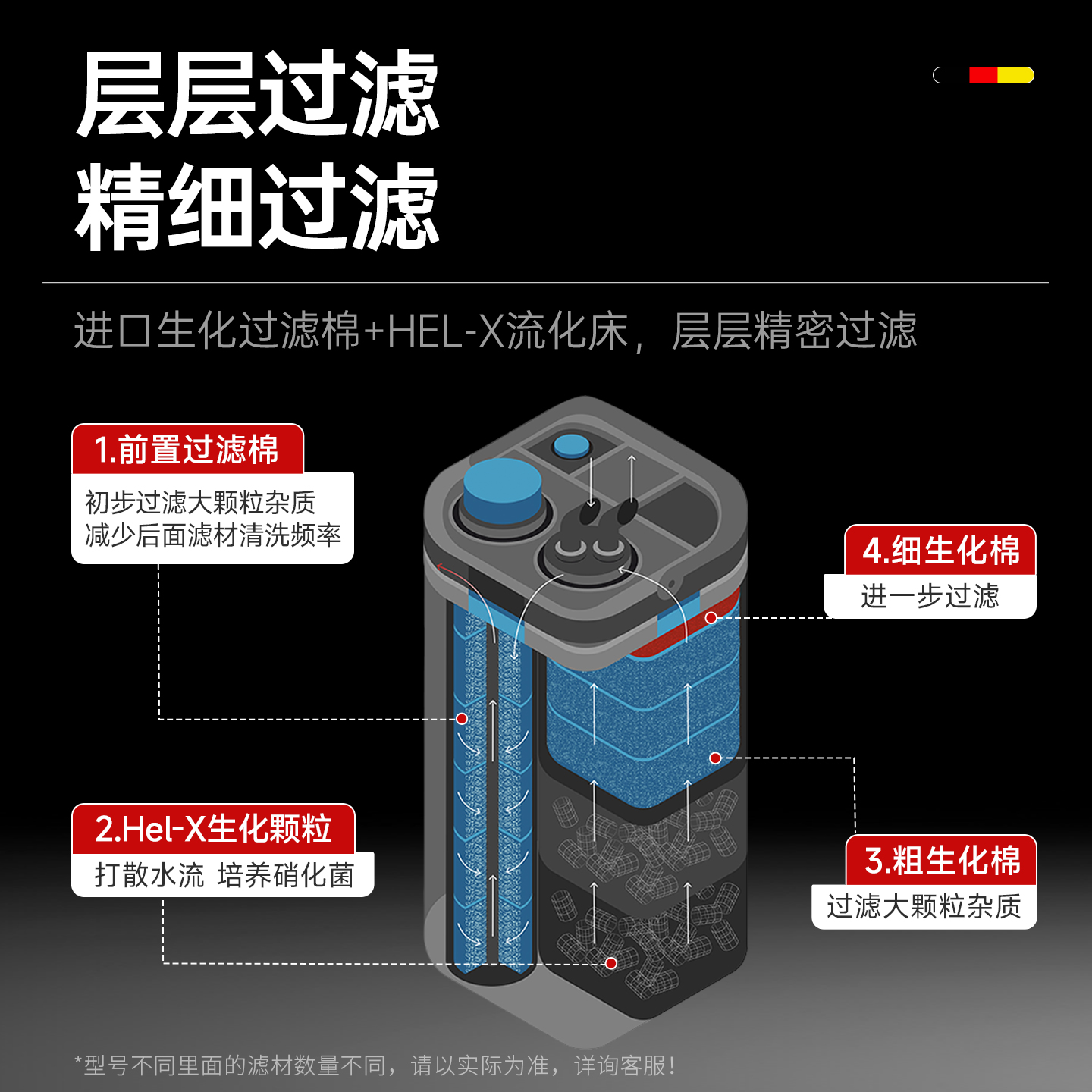 层层过滤
精细过滤

进口生化过滤棉+HEL-X流化床，层层精密过滤

1.前置过滤棉
初步过滤大颗粒杂质
减少后面滤材清洗频率

4.细生化棉
进一步过滤

2.Hel-X生化颗粒
打散水流 培养硝化菌

3.粗生化棉
过滤大颗粒杂质

*型号不同里面的滤材数量不同，请以实际为准，详询客服！