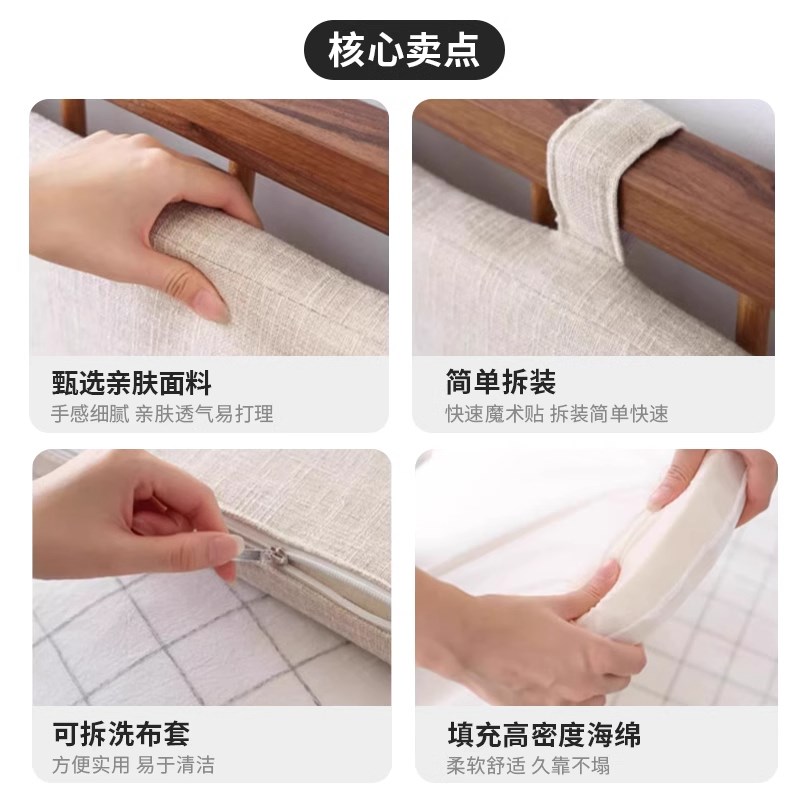 核心卖点

甄选亲肤面料
手感细腻 亲肤透气易打理

简单拆装
快速魔术贴 拆装简单快速

可拆洗布套
方便实用 易于清洁

填充高密度海绵
柔软舒适 久靠不塌