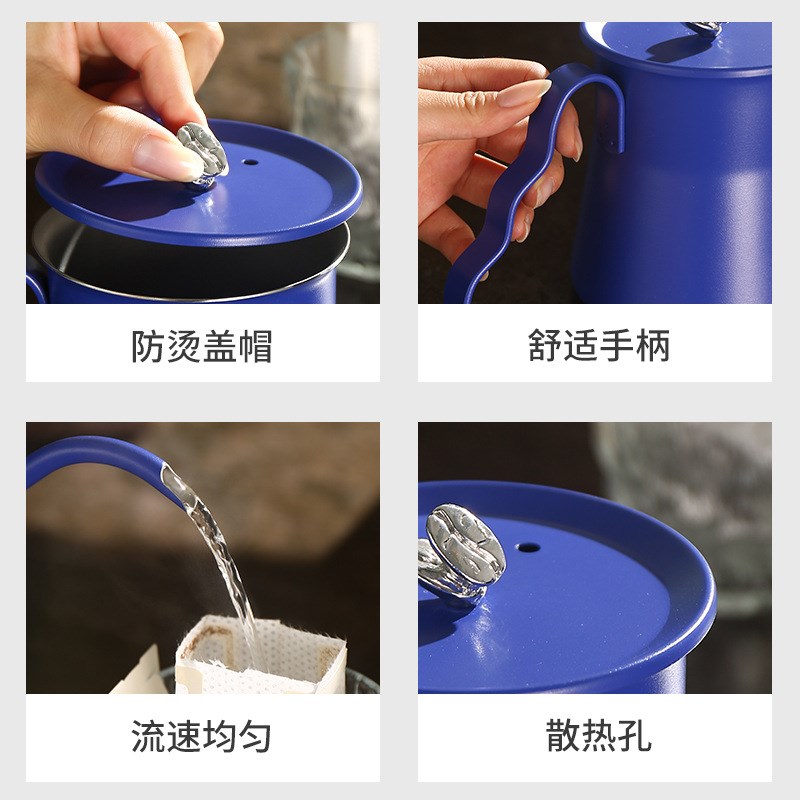 防烫盖帽

舒适手柄

流速均匀

散热孔