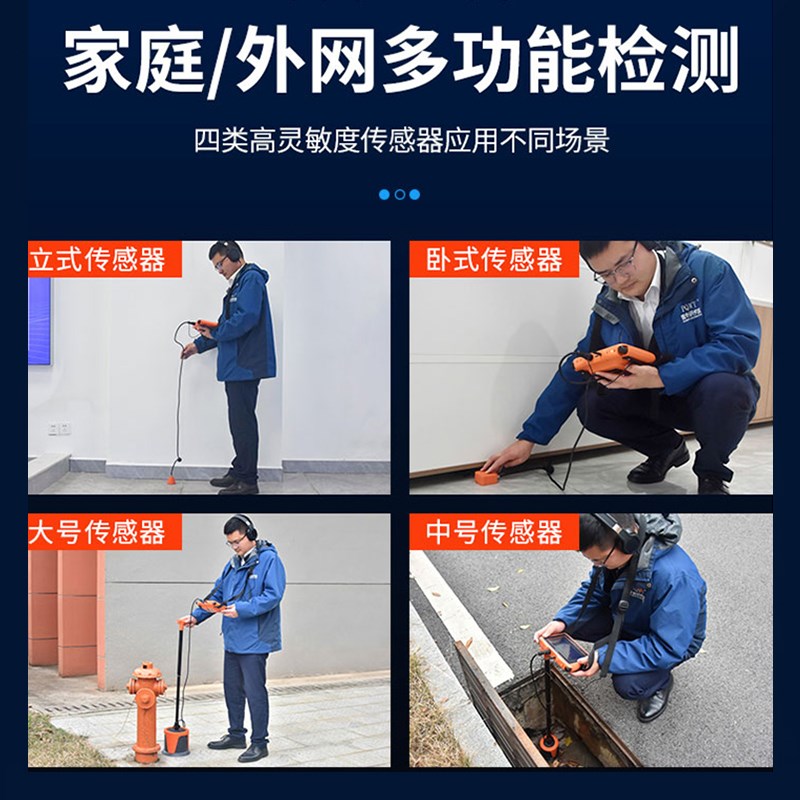 家庭/外网多功能检测

四类高灵敏度传感器应用不同场景

立式传感器

卧式传感器

大号传感器

中号传感器