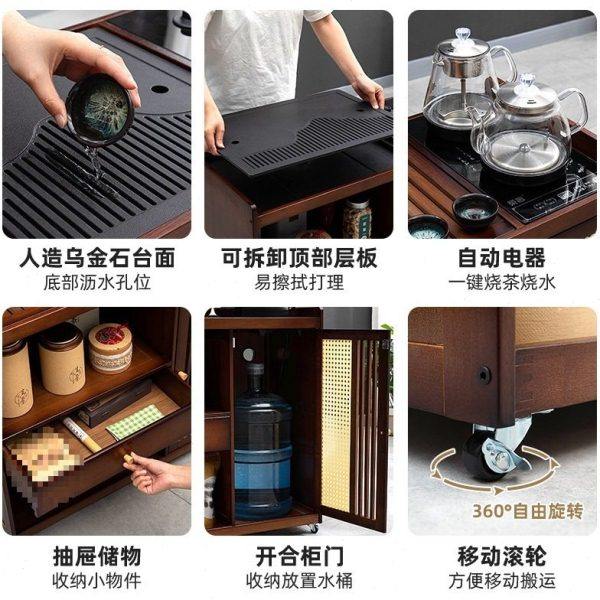 人造乌金石台面
底部沥水孔位

可拆卸顶部层板
易擦拭打理

自动电器
一键烧茶烧水

抽屉储物
收纳小物件

开合柜门
收纳放置水桶

360°自由旋转

移动滚轮
方便移动搬运