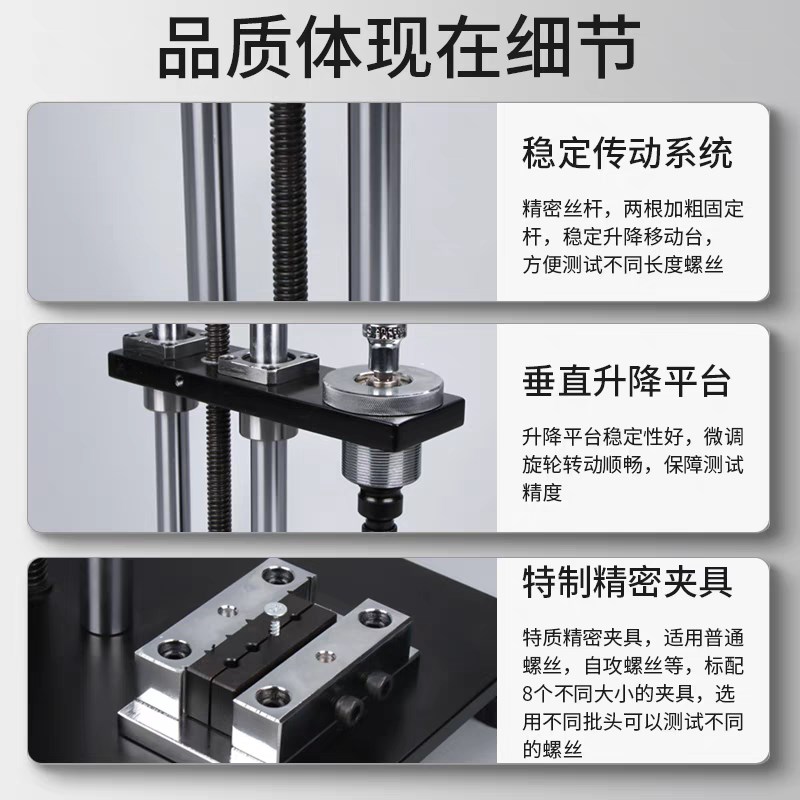 品质体现在细节

稳定传动系统

精密丝杆，两根加粗固定杆，稳定升降移动台，方便测试不同长度螺丝

垂直升降平台

升降平台稳定性好，微调旋轮转动顺畅，保障测试精度

特制精密夹具

特质精密夹具，适用普通螺丝，自攻螺丝等，标配8个不同大小的夹具，选用不同批头可以测试不同的螺丝