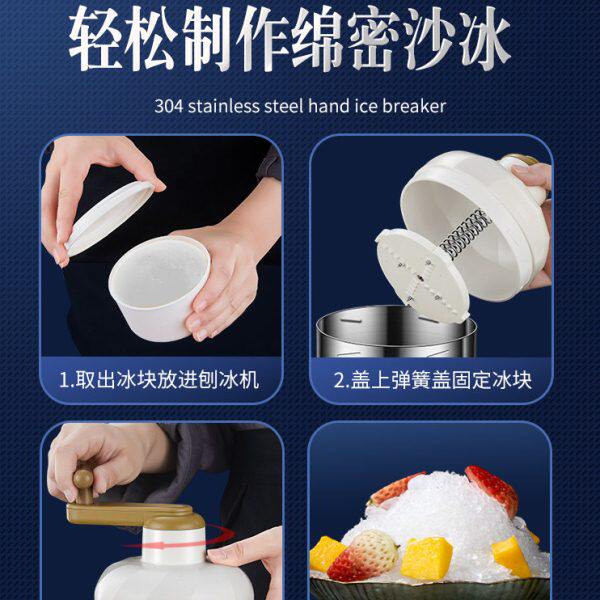 轻松制作绵密沙冰

304 stainless steel hand ice breaker

1.取出冰块放进刨冰机

2.盖上弹簧盖固定冰块