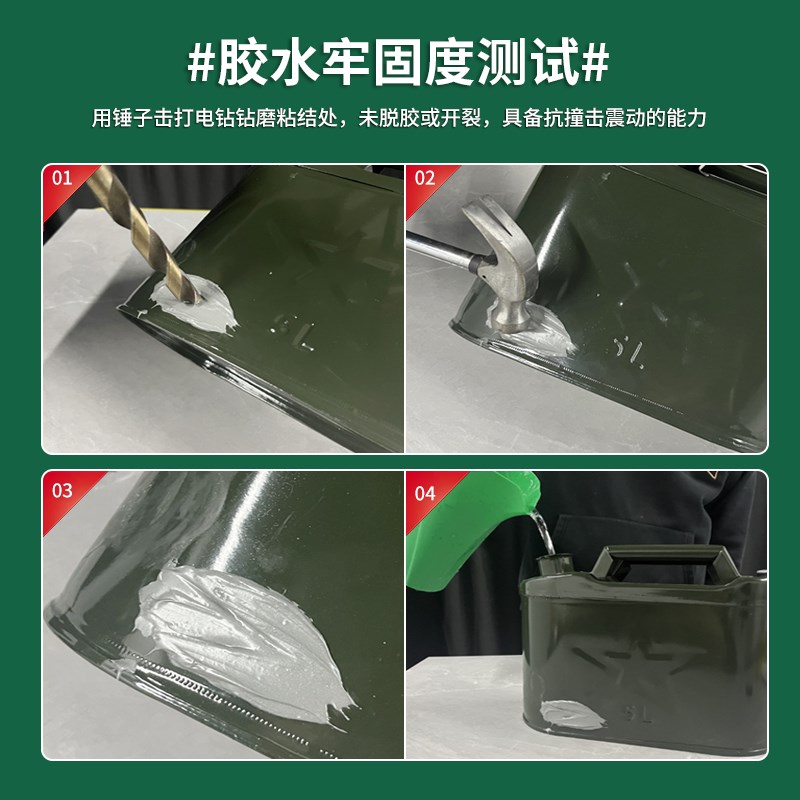 #胶水牢固度测试#

用锤子击打电钻钻磨粘结处，未脱胶或开裂，具备抗撞击震动的能力

01

5L

02

5L

03

04

5L