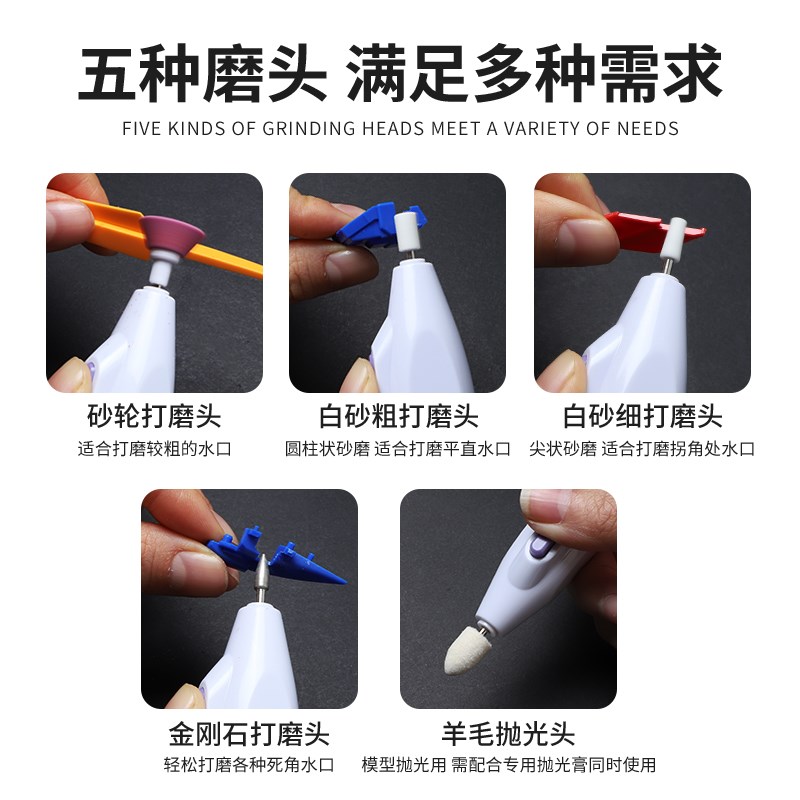 五种磨头 满足多种需求

FIVE KINDS OF GRINDING HEADS MEET A VARIETY OF NEEDS

砂轮打磨头
适合打磨较粗的水口

白砂粗打磨头
圆柱状砂磨 适合打磨平直水口

白砂细打磨头
尖状砂磨 适合打磨拐角处水口

金刚石打磨头
轻松打磨各种死角水口

羊毛抛光头
模型抛光用 需配合专用抛光膏同时使用