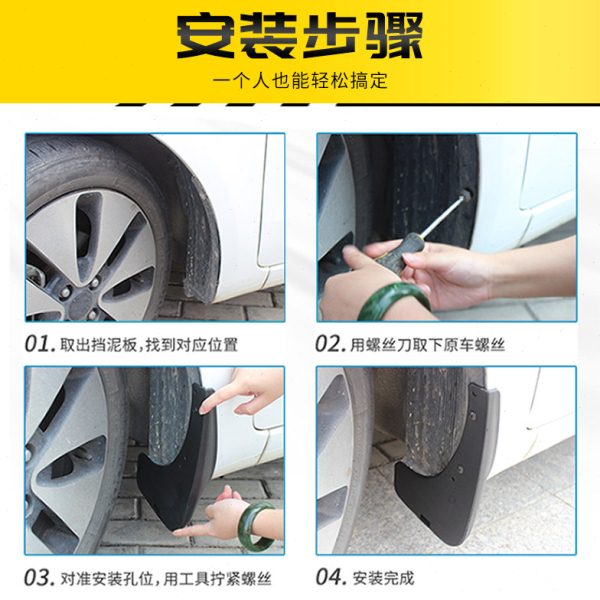 安装步骤
一个人也能轻松搞定

01. 取出挡泥板，找到对应位置

02. 用螺丝刀取下原车螺丝

03. 对准安装孔位，用工具拧紧螺丝

04. 安装完成