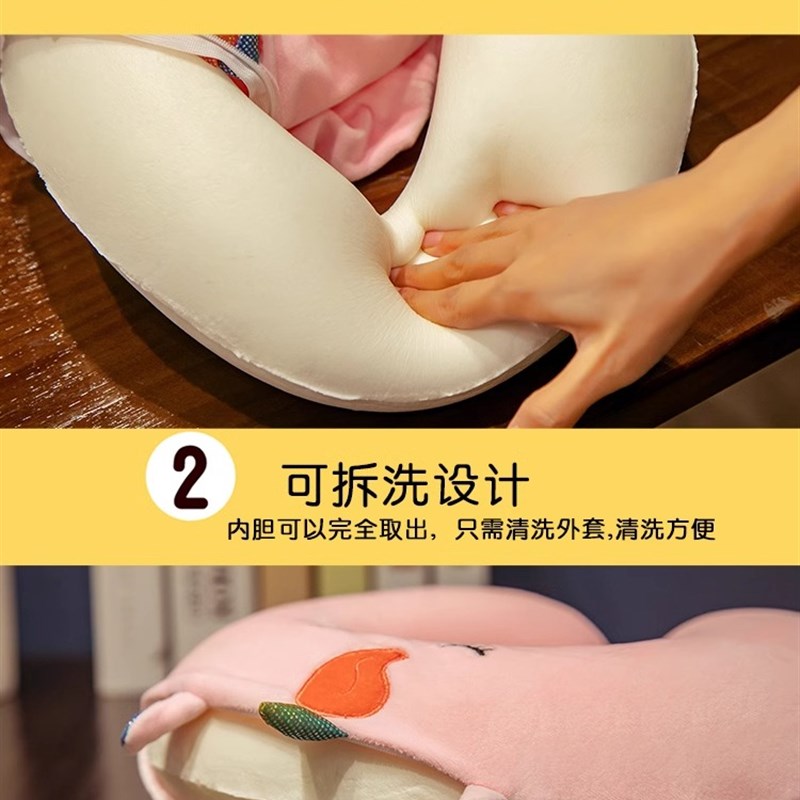 2 可拆洗设计

内胆可以完全取出，只需清洗外套,清洗方便