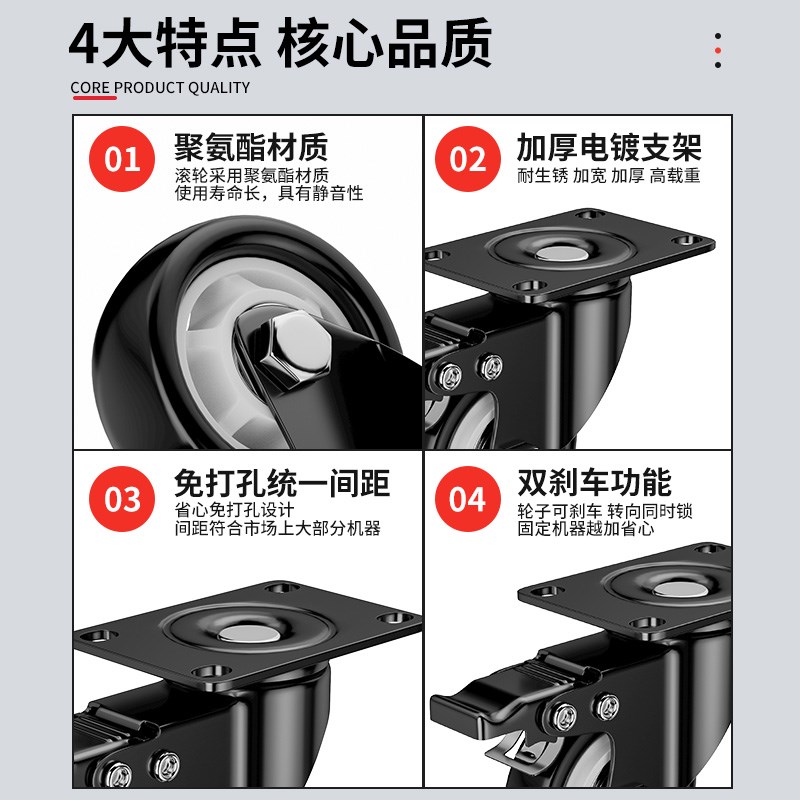 4大特点 核心品质

CORE PRODUCT QUALITY

01 聚氨酯材质

滚轮采用聚氨酯材质
使用寿命长，具有静音性

02 加厚电镀支架

耐生锈 加宽 加厚 高载重

03 免打孔统一间距

省心免打孔设计
间距符合市场上大部分机器

04 双刹车功能

轮子可刹车 转向同时锁
固定机器越加省心