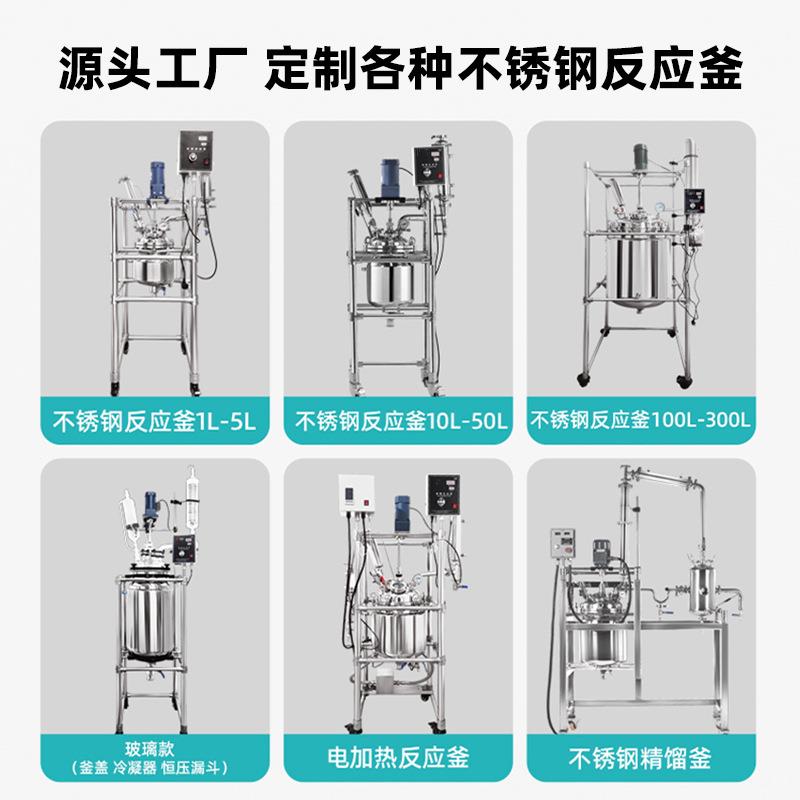 源头工厂 定制各种不锈钢反应釜

不锈钢反应釜1L-5L

不锈钢反应釜10L-50L

不锈钢反应釜100L-300L

玻璃款
（釜盖 冷凝器 恒压漏斗）

电加热反应釜

不锈钢精馏釜