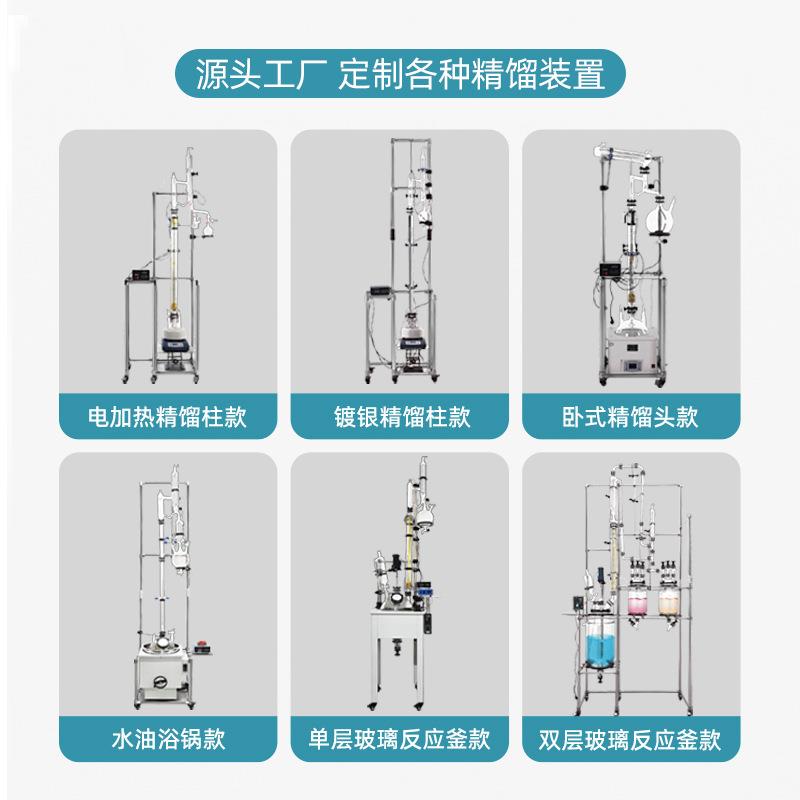 源头工厂 定制各种精馏装置

电加热精馏柱款

镀银精馏柱款

卧式精馏头款

水油浴锅款

单层玻璃反应釜款

双层玻璃反应釜款