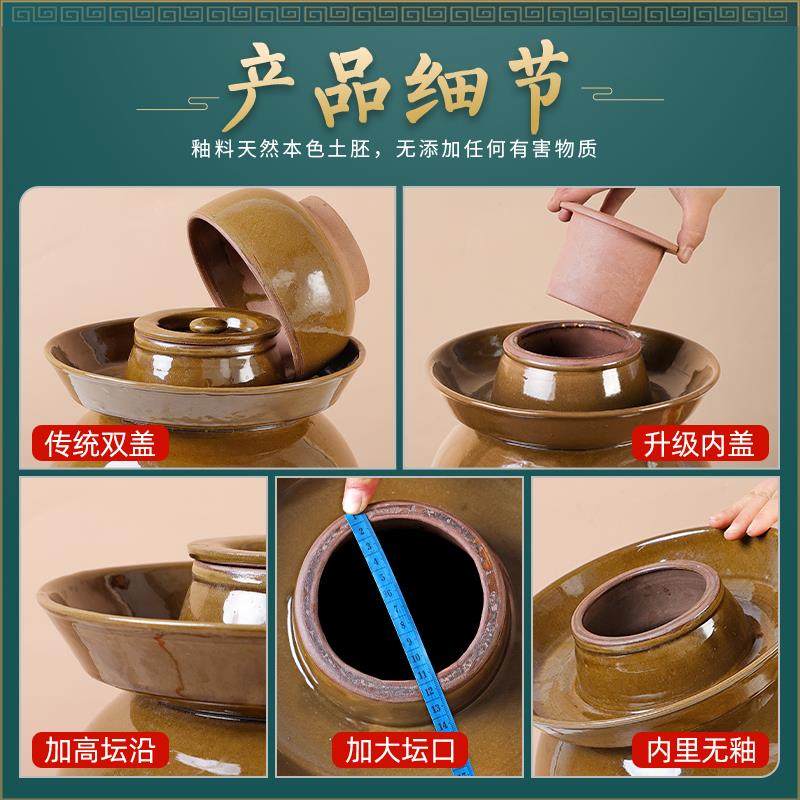 产品细节

釉料天然本色土胚，无添加任何有害物质

传统双盖

升级内盖

加高坛沿

加大坛口

内里无釉