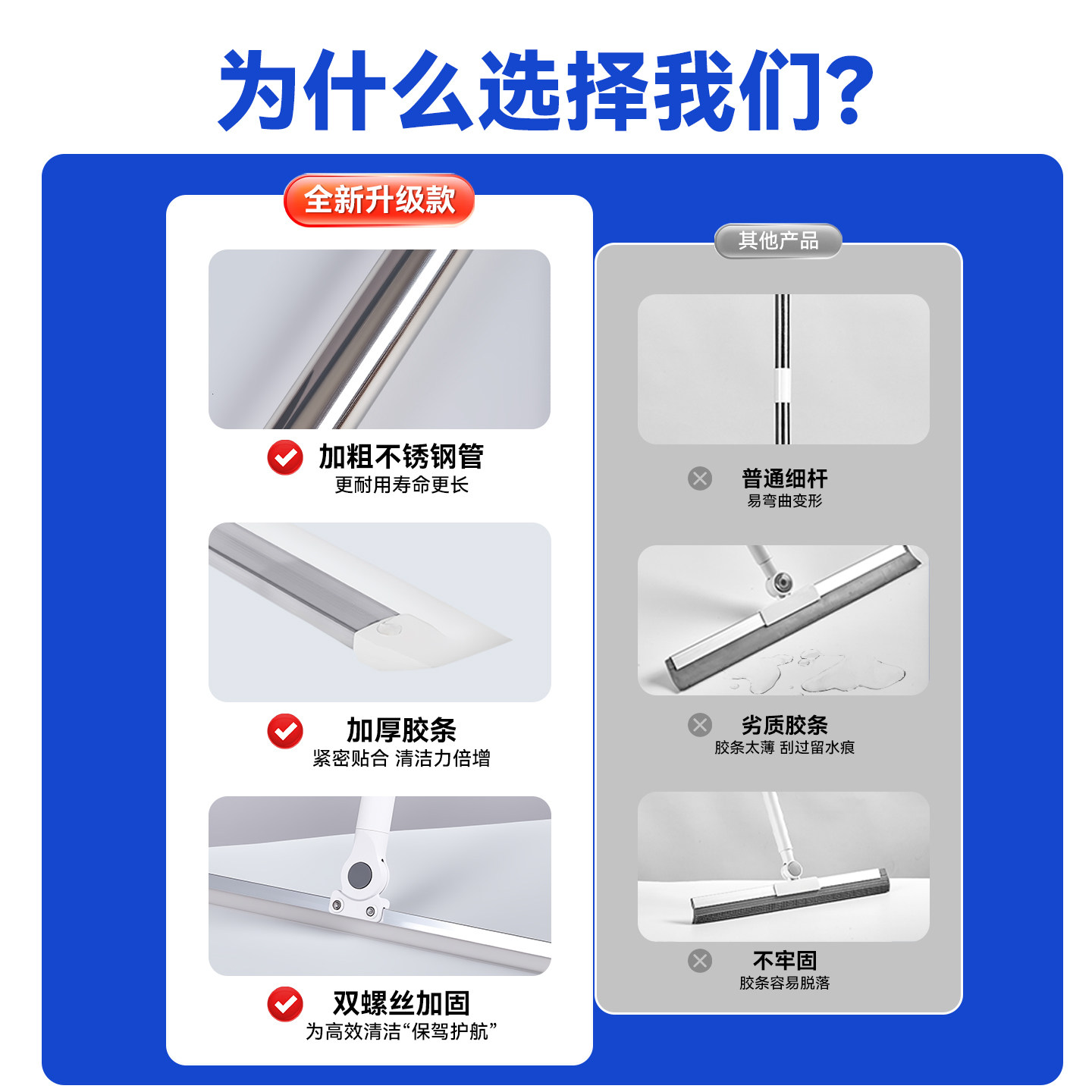 为什么选择我们?

全新升级款

加粗不锈钢管
更耐用寿命更长

加厚胶条
紧密贴合 清洁力倍增

双螺丝加固
为高效清洁“保驾护航”

其他产品

普通细杆
易弯曲变形

劣质胶条
胶条太薄 刮过留水痕

不牢固
胶条容易脱落